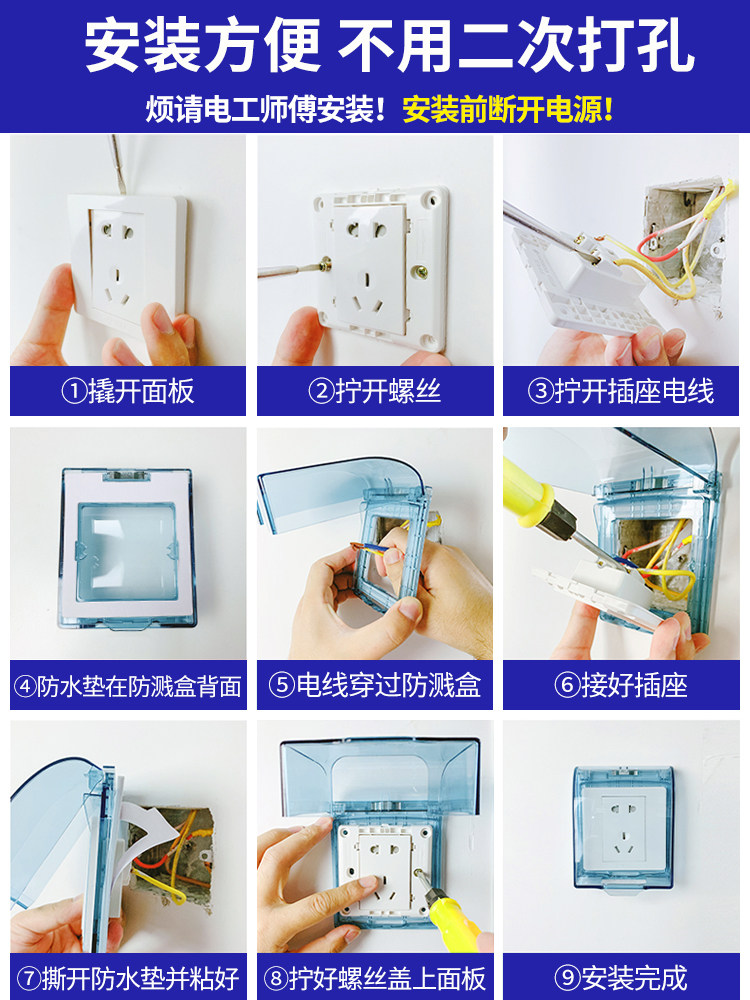 安装方便 不用二次打孔

烦请电工师傅安装！安装前断开电源！

①撬开面板

②拧开螺丝

③拧开插座电线

④防水垫在防溅盒背面

⑤电线穿过防溅盒

⑥接好插座

⑦撕开防水垫并粘好

⑧拧好螺丝盖上面板

⑨安装完成