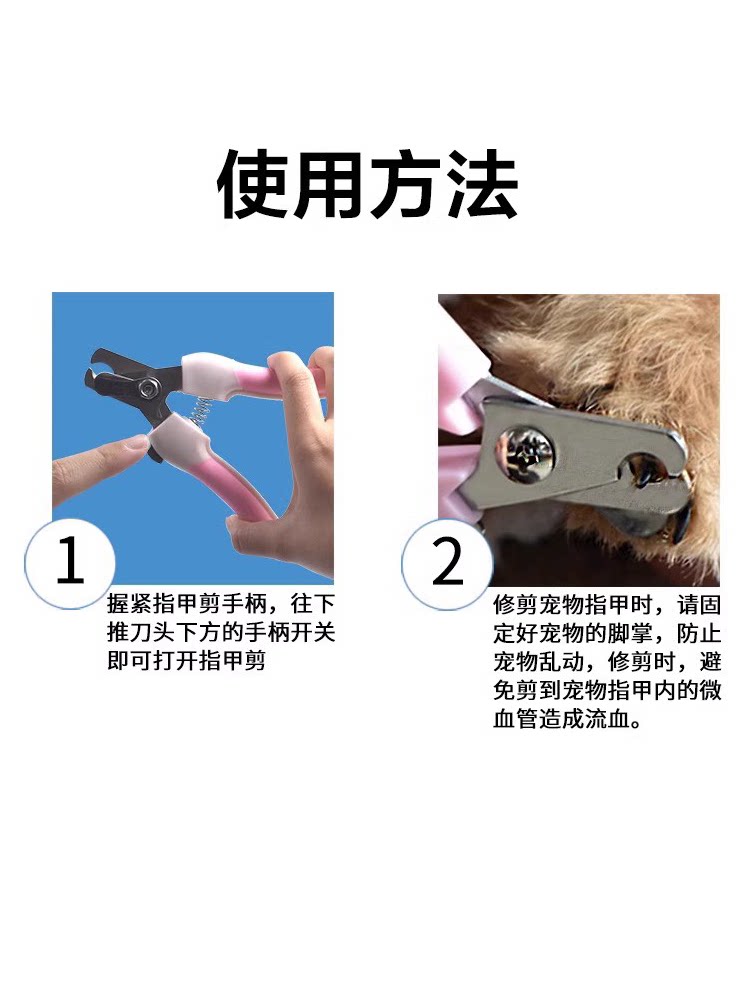 使用方法

1

握紧指甲剪手柄，往下推刀头下方的手柄开关即可打开指甲剪

2

修剪宠物指甲时，请固定好宠物的脚掌，防止宠物乱动，修剪时，避免剪到宠物指甲内的微血管造成流血。