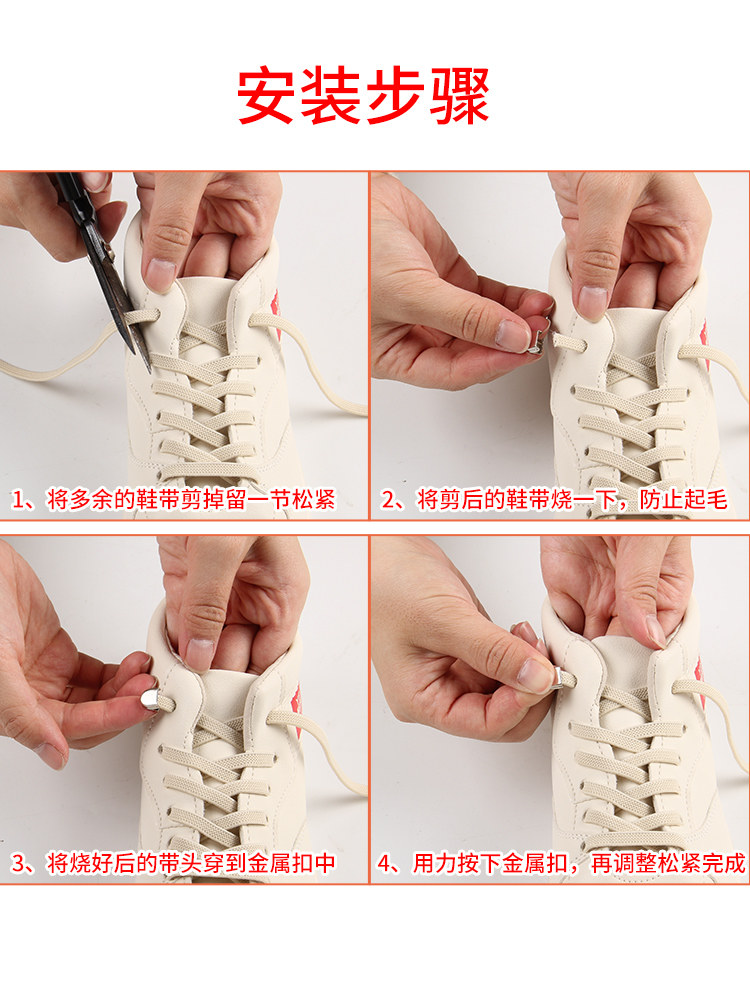 安装步骤

1、将多余的鞋带剪掉留一节松紧

2、将剪后的鞋带烧一下，防止起毛

3、将烧好后的带头穿到金属扣中

4、用力按下金属扣，再调整松紧完成