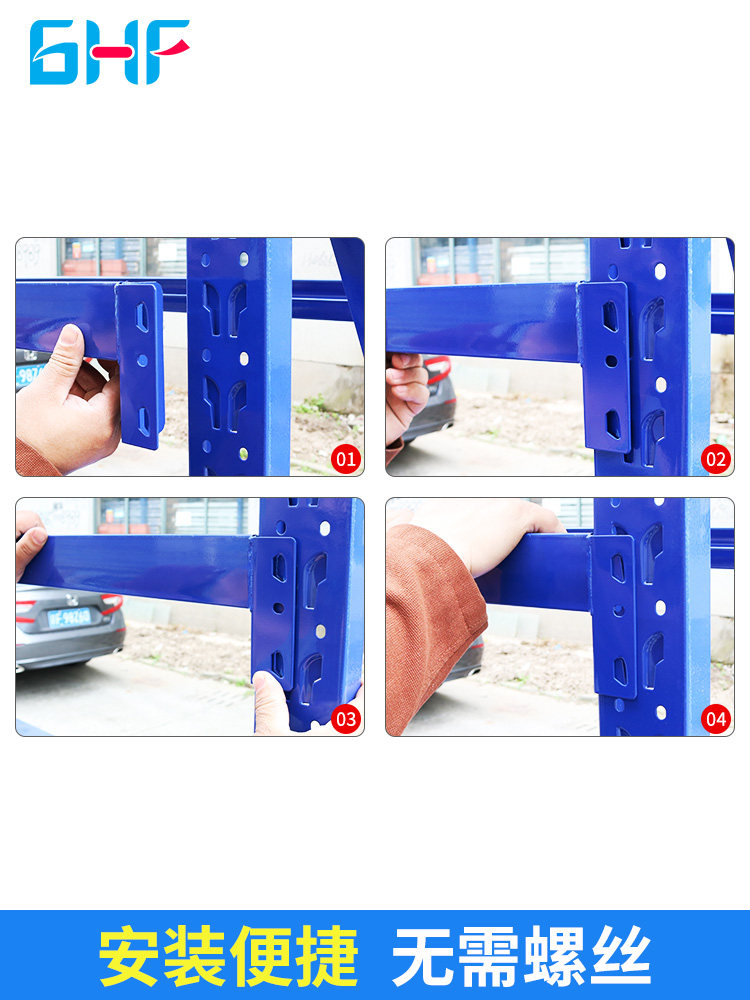 GHF

01

02

03

04

安装便捷 无需螺丝