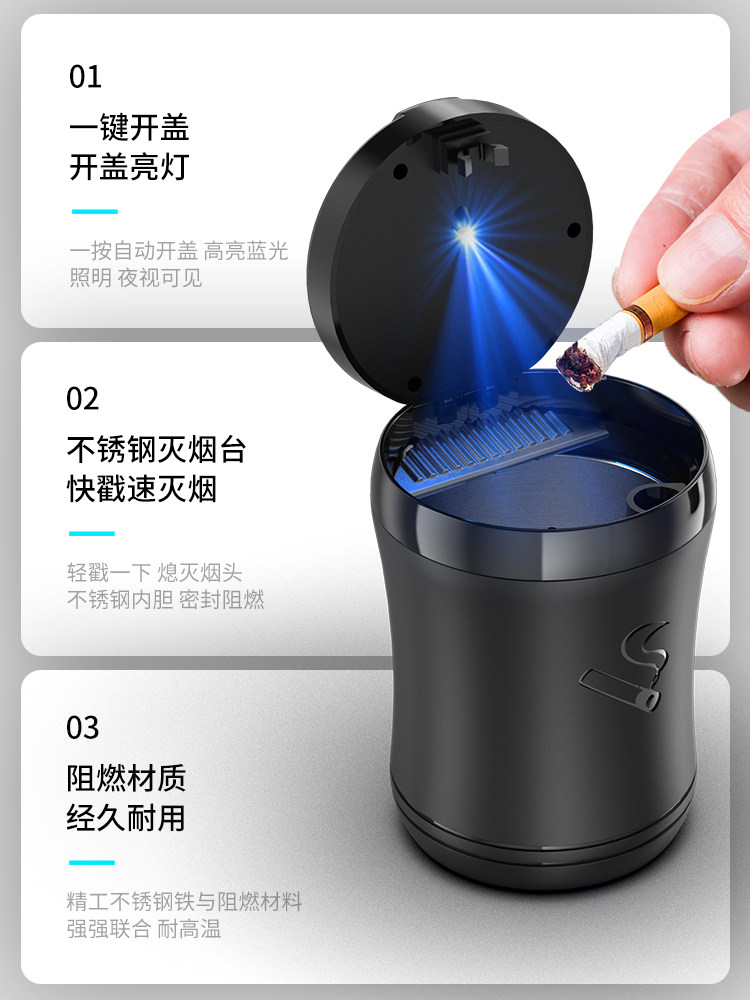 01

一键开盖
开盖亮灯

一按自动开盖 高亮蓝光
照明 夜视可见

02

不锈钢灭烟台
快戳速灭烟

轻戳一下 熄灭烟头
不锈钢内胆 密封阻燃

03

阻燃材质
经久耐用

精工不锈钢铁与阻燃材料
强强联合 耐高温