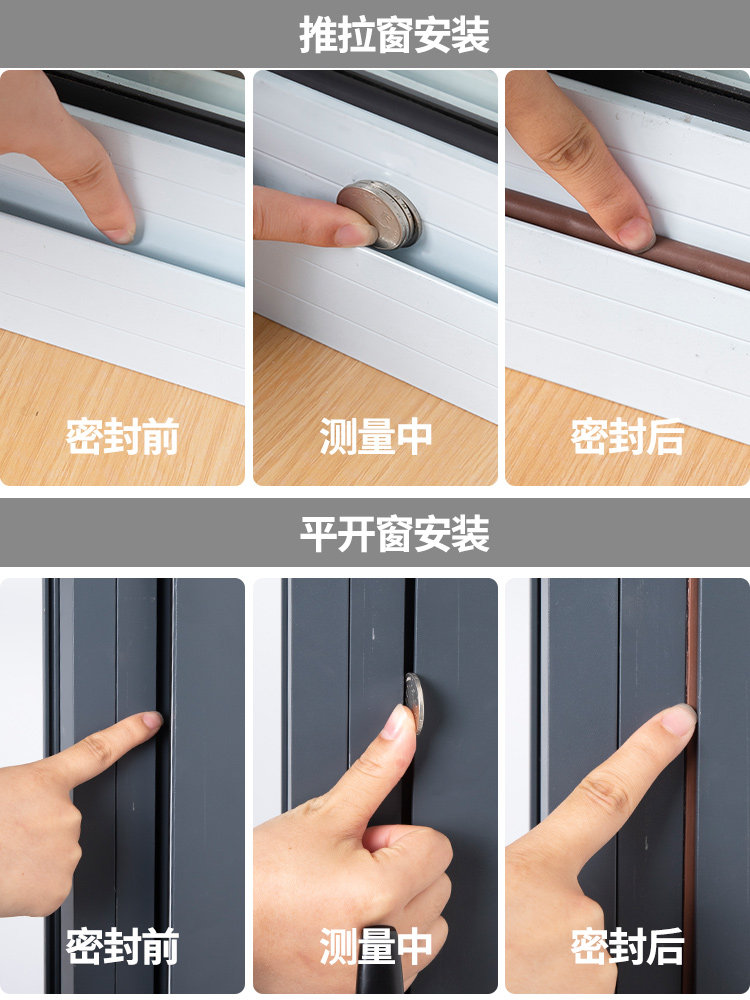 推拉窗安装

密封前

测量中

密封后

平开窗安装

密封前

测量中

密封后