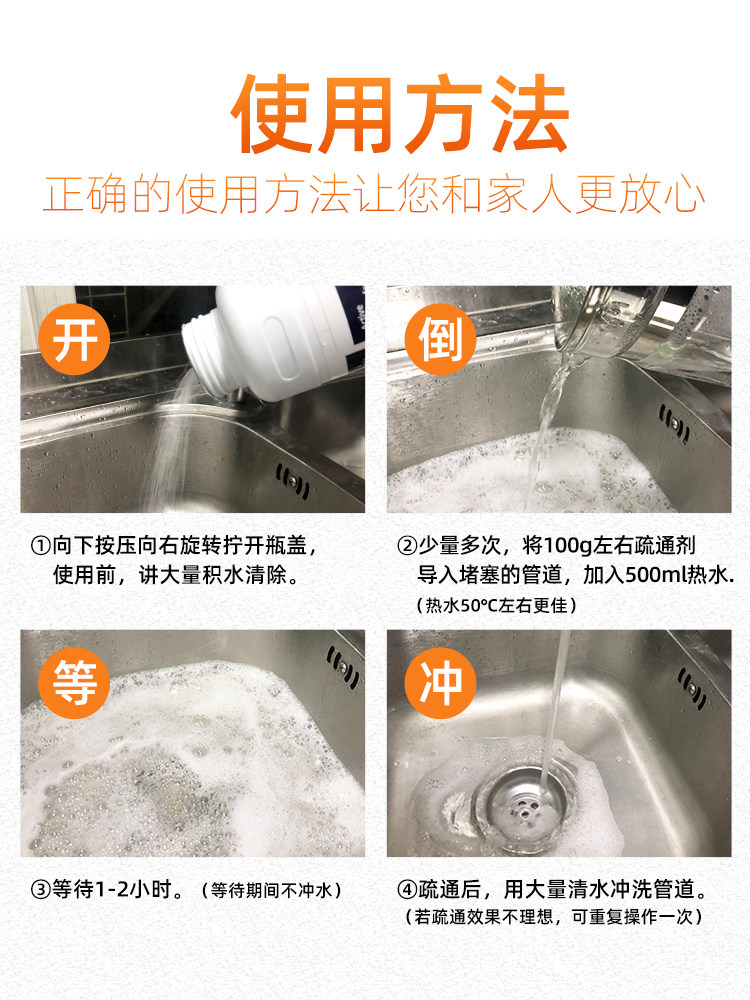 使用方法
正确的使用方法让您和家人更放心

开

①向下按压向右旋转拧开瓶盖，使用前，讲大量积水清除。

倒

②少量多次，将100g左右疏通剂导入堵塞的管道，加入500ml热水.
（热水50℃左右更佳）

等

③等待1-2小时。（等待期间不冲水）

冲

④疏通后，用大量清水冲洗管道。
（若疏通效果不理想，可重复操作一次）