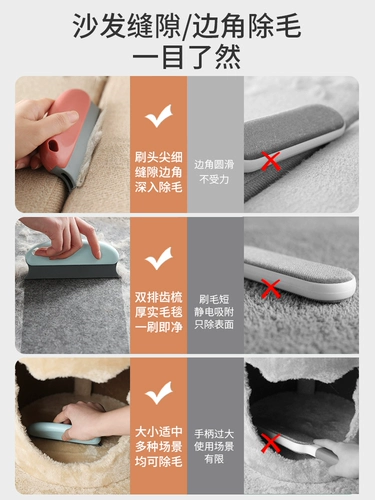 沙发缝隙/边角除毛
一目了然

刷头尖细
缝隙边角
深入除毛

边角圆滑
不受力

双排齿梳
厚实毛毯
一刷即净

刷毛短
静电吸附
只除表面

大小适中
多种场景
均可除毛

手柄过大
使用场景
有限