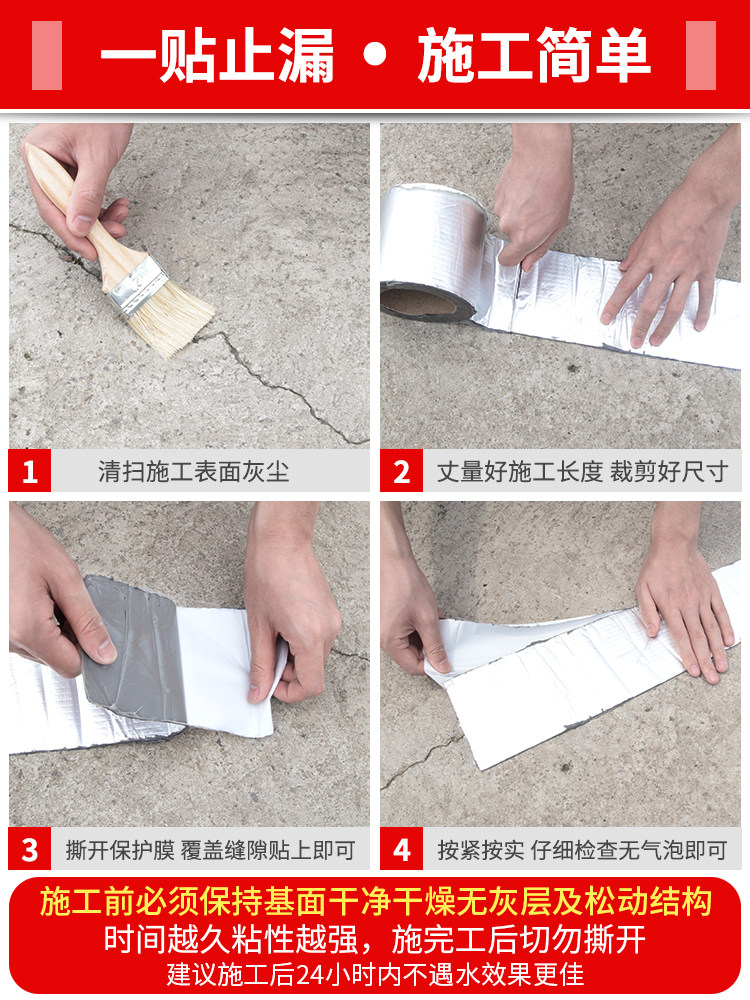 一贴止漏 • 施工简单

1 清扫施工表面灰尘

2 丈量好施工长度 裁剪好尺寸

3 撕开保护膜 覆盖缝隙贴上即可

4 按紧按实 仔细检查无气泡即可

施工前必须保持基面干净干燥无灰层及松动结构
时间越久粘性越强，施完工后切勿撕开
建议施工后24小时内不遇水效果更佳