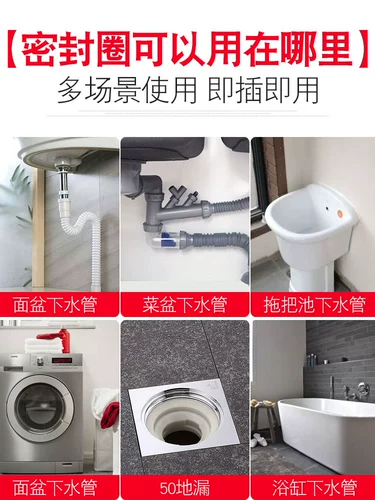 【密封圈可以用在哪里】
多场景使用 即插即用

面盆下水管

菜盆下水管

拖把池下水管

面盆下水管

50地漏

浴缸下水管