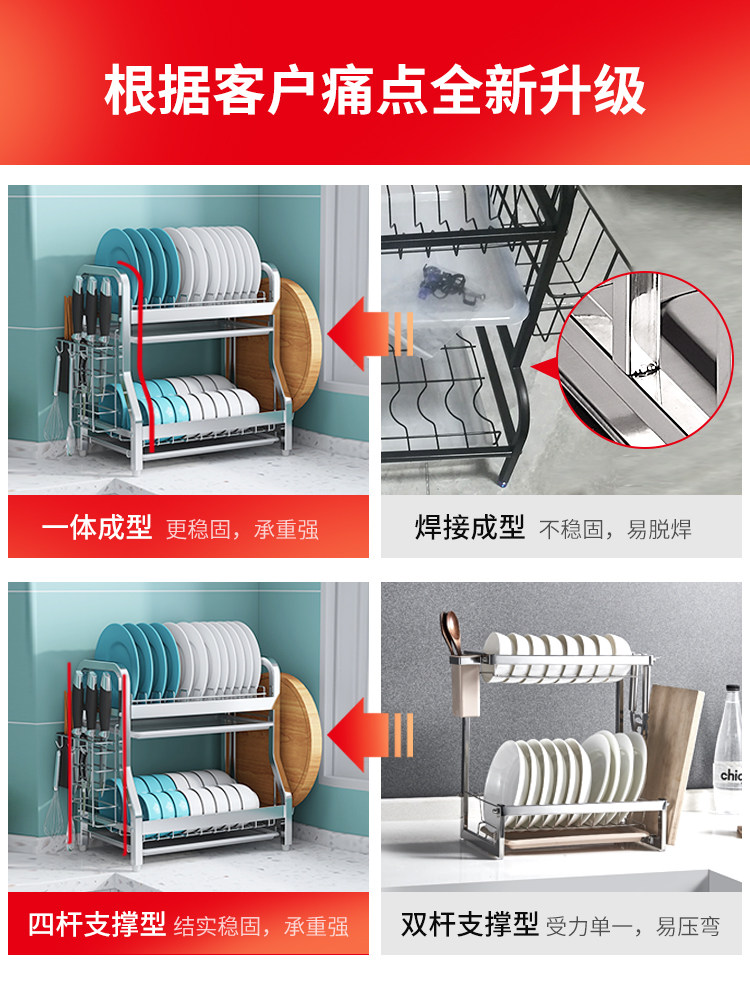 根据客户痛点全新升级

一体成型 更稳固，承重强

焊接成型 不稳固，易脱焊

四杆支撑型 结实稳固，承重强

双杆支撑型 受力单一，易压弯

chic