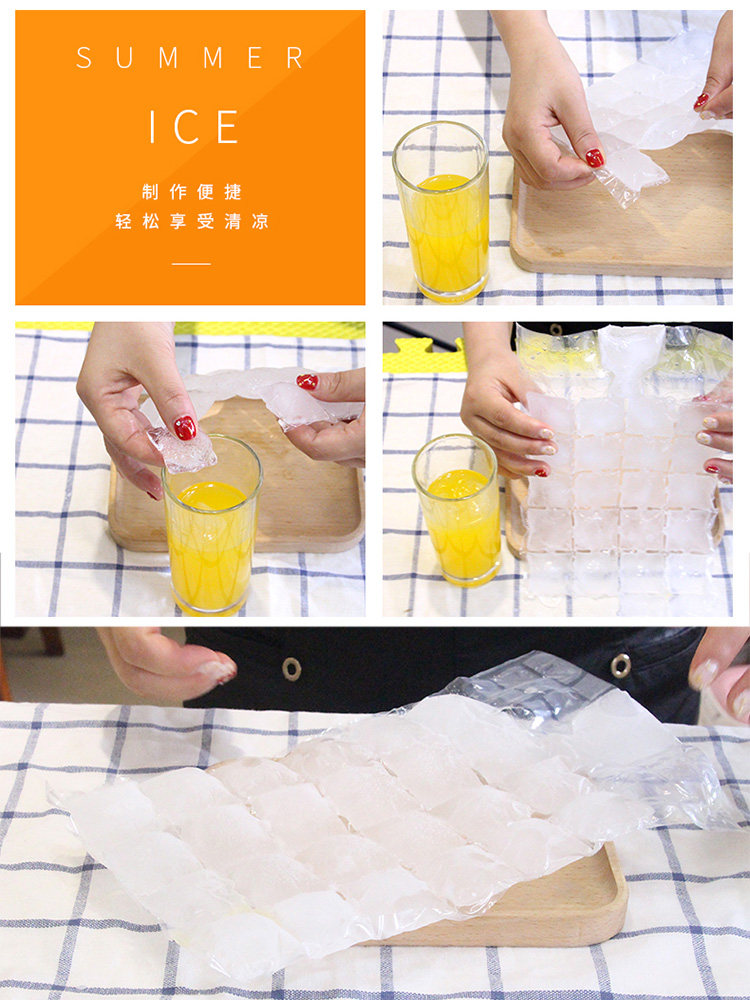 SUMMER

ICE

制作便捷
轻松享受清凉