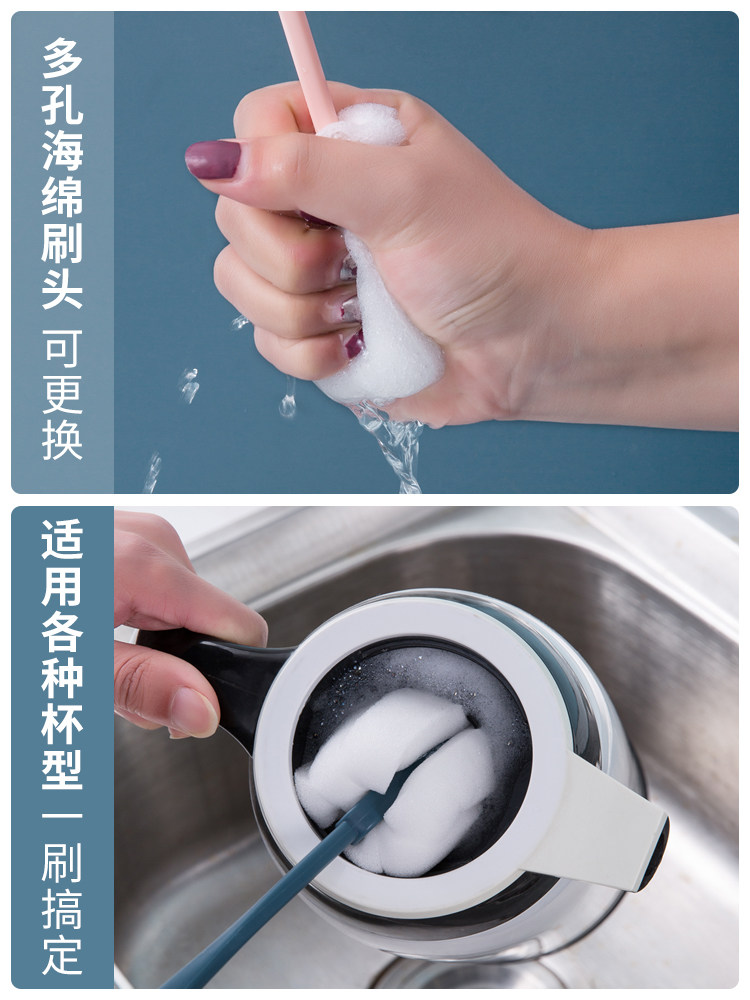 多孔海绵刷头
可更换

适用各种杯型
一刷搞定