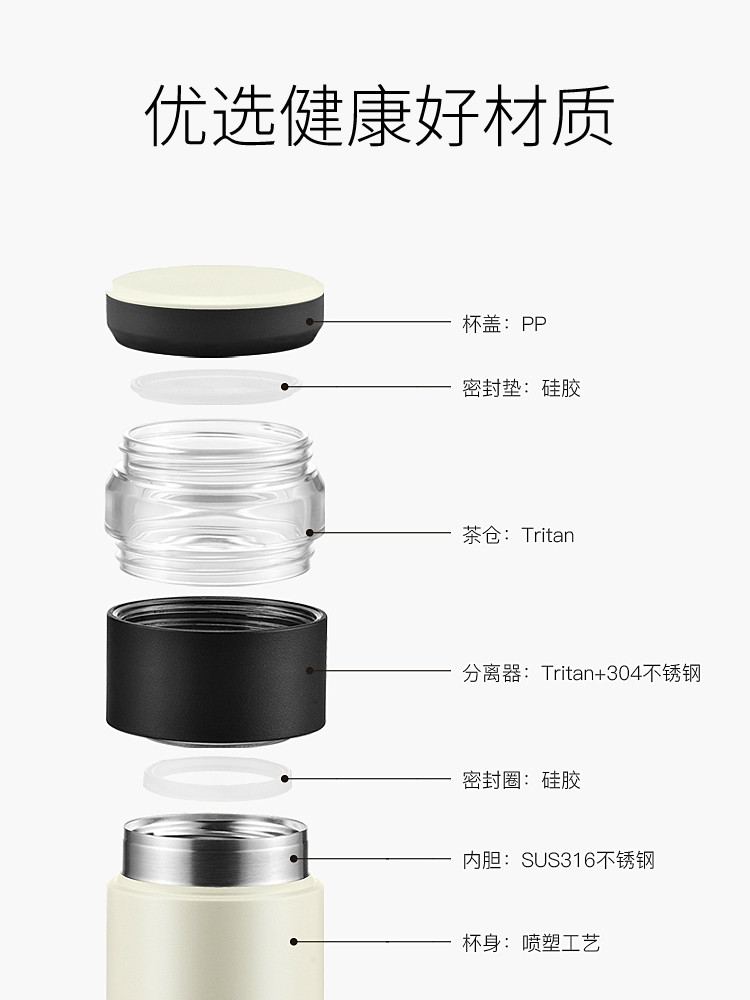 优选健康好材质

杯盖：PP

密封垫：硅胶

茶仓：Tritan

分离器：Tritan+304不锈钢

密封圈：硅胶

内胆：SUS316不锈钢

杯身：喷塑工艺