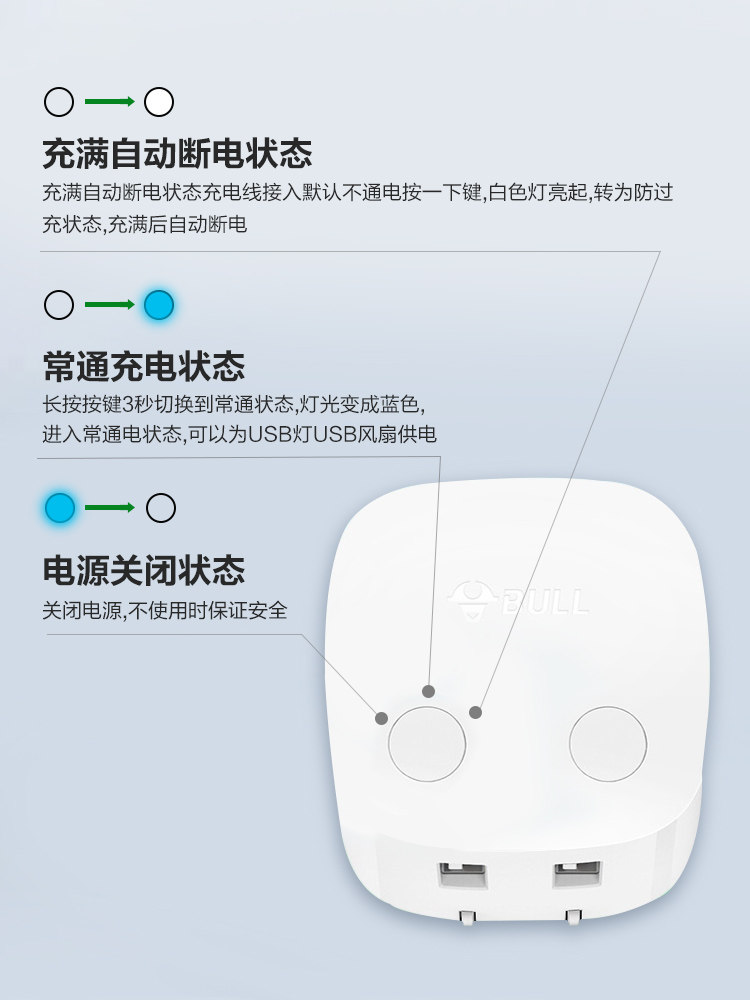 充满自动断电状态

充满自动断电状态充电线接入默认不通电按一下键,白色灯亮起,转为防过充状态,充满后自动断电

常通充电状态

长按按键3秒切换到常通状态,灯光变成蓝色,进入常通电状态,可以为USB灯USB风扇供电

电源关闭状态

关闭电源,不使用时保证安全

BULL