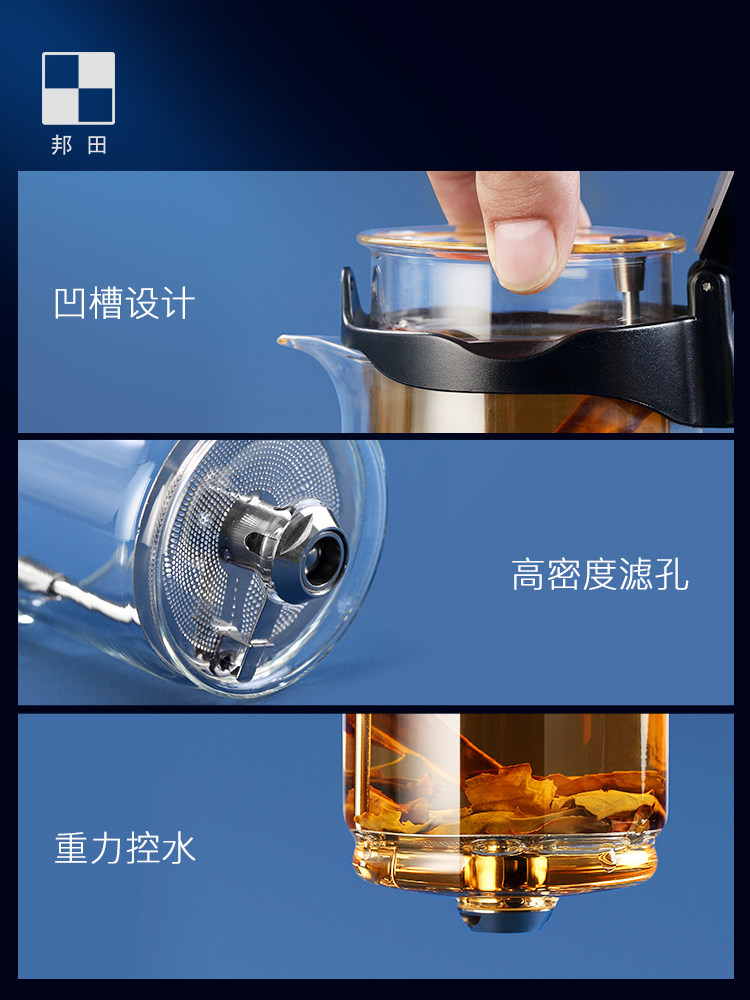 邦田

凹槽设计

高密度滤孔

重力控水