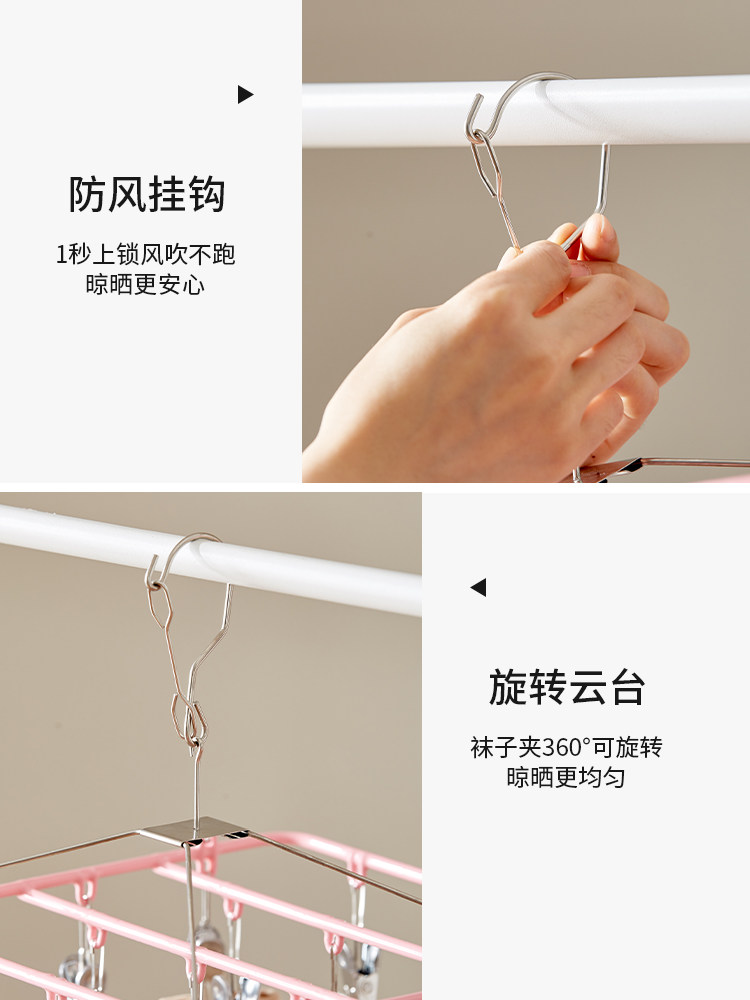 防风挂钩

1秒上锁风吹不跑
晾晒更安心

旋转云台

袜子夹360°可旋转
晾晒更均匀