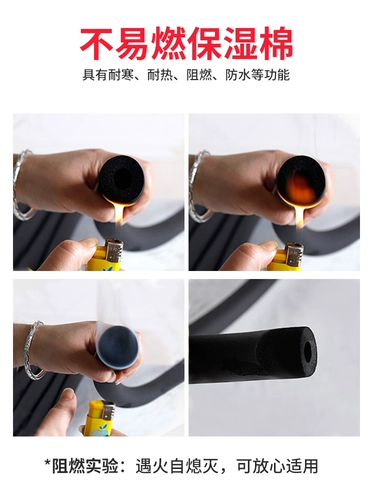 不易燃保湿棉

具有耐寒、耐热、阻燃、防水等功能

*阻燃实验：遇火自熄灭，可放心适用