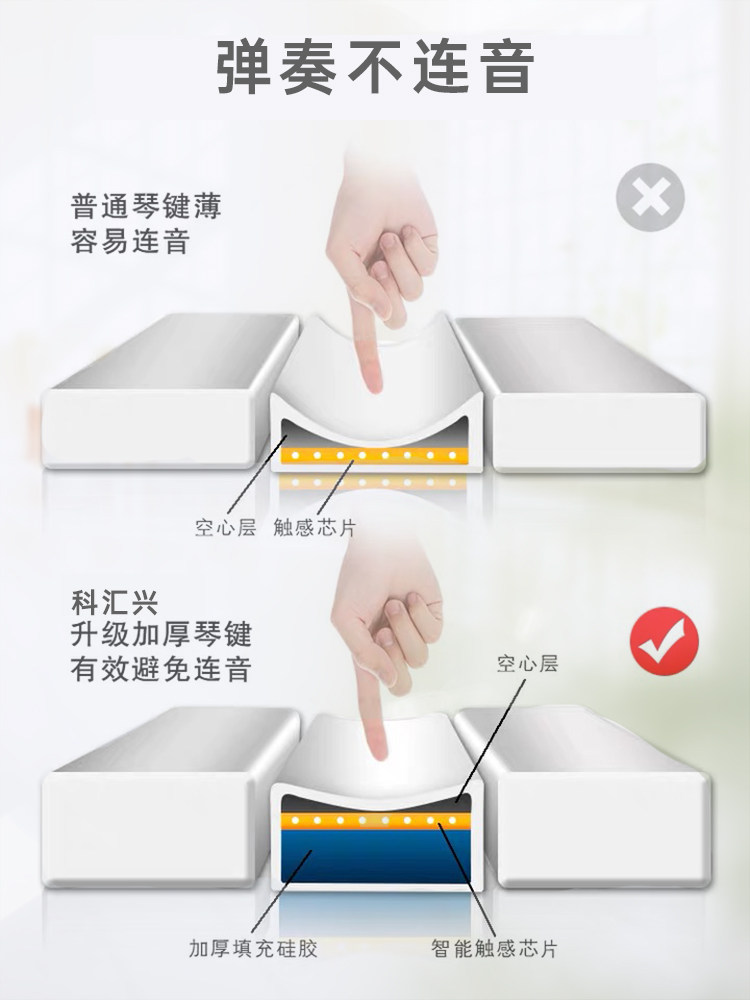 弹奏不连音

普通琴键薄
容易连音

空心层 触感芯片

科汇兴
升级加厚琴键
有效避免连音

空心层

加厚填充硅胶

智能触感芯片