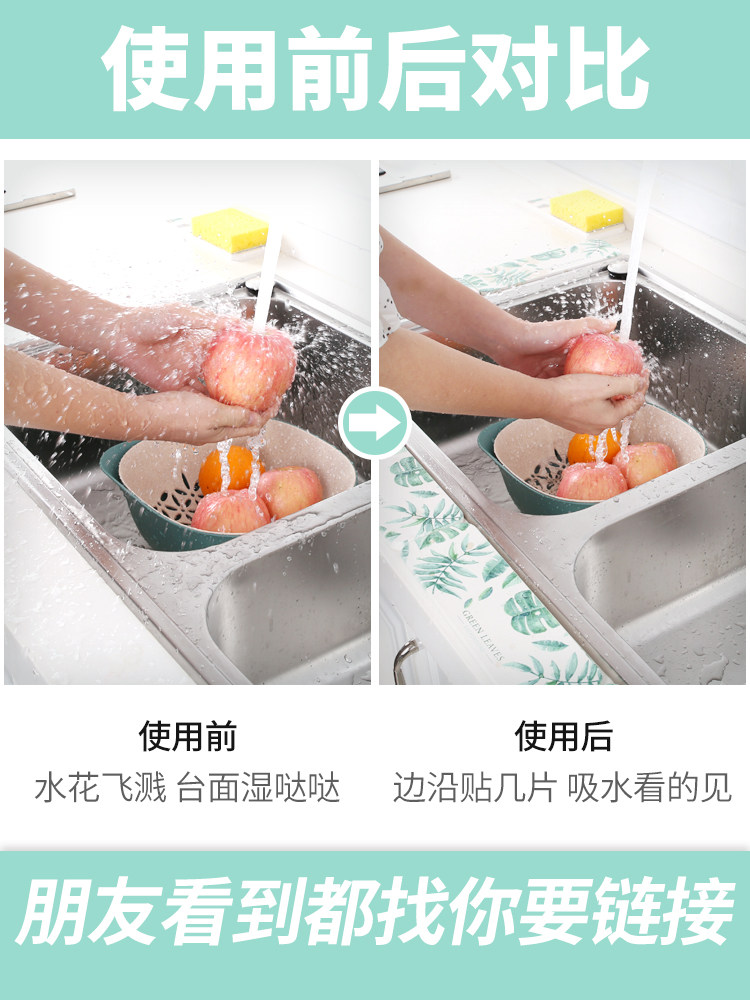 使用前后对比

GREEN LEAVES

使用前
水花飞溅 台面湿哒哒

使用后
边沿贴几片 吸水看的见

朋友看到都找你要链接