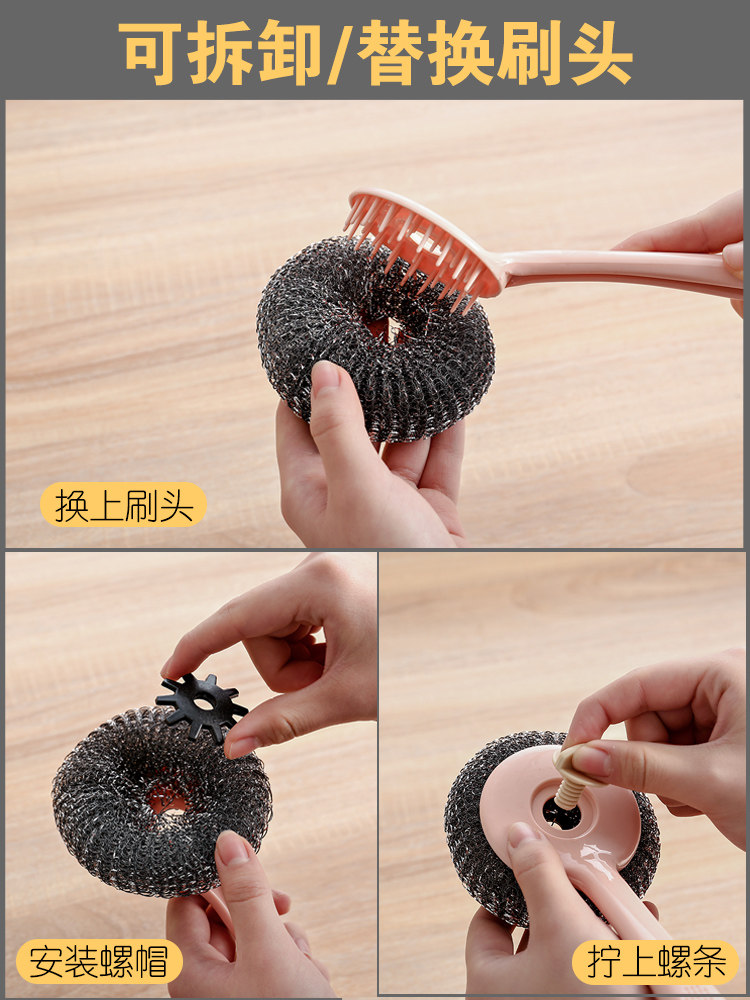 可拆卸/替换刷头

换上刷头

安装螺帽

拧上螺条