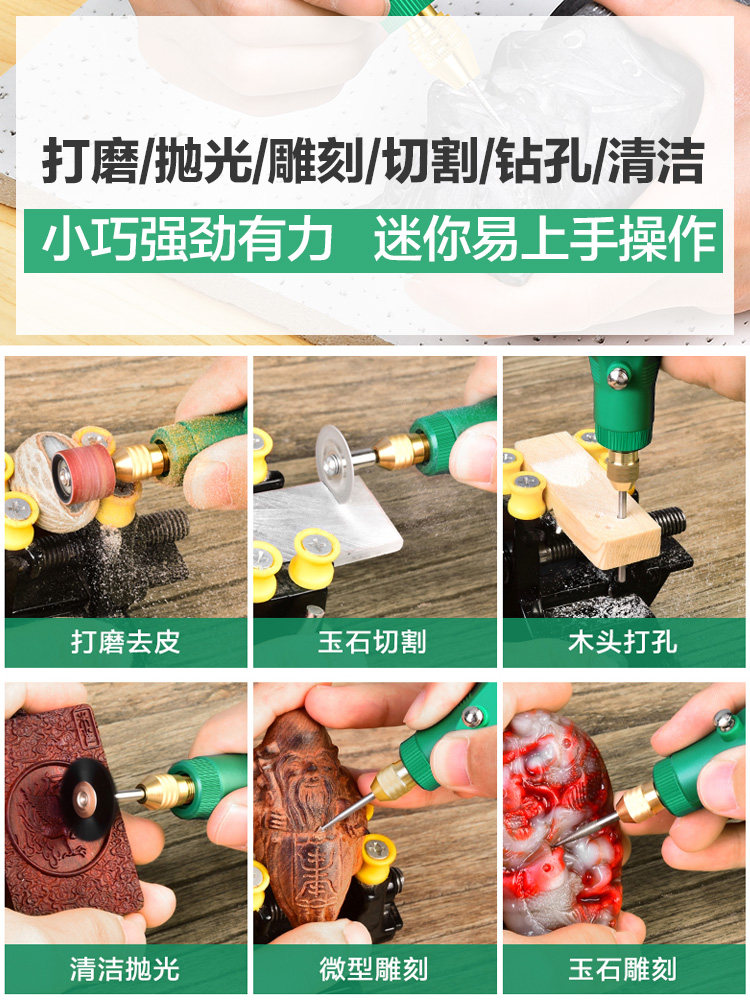 打磨/抛光/雕刻/切割/钻孔/清洁

小巧强劲有力　迷你易上手操作

打磨去皮

玉石切割

木头打孔

清洁抛光

微型雕刻

玉石雕刻