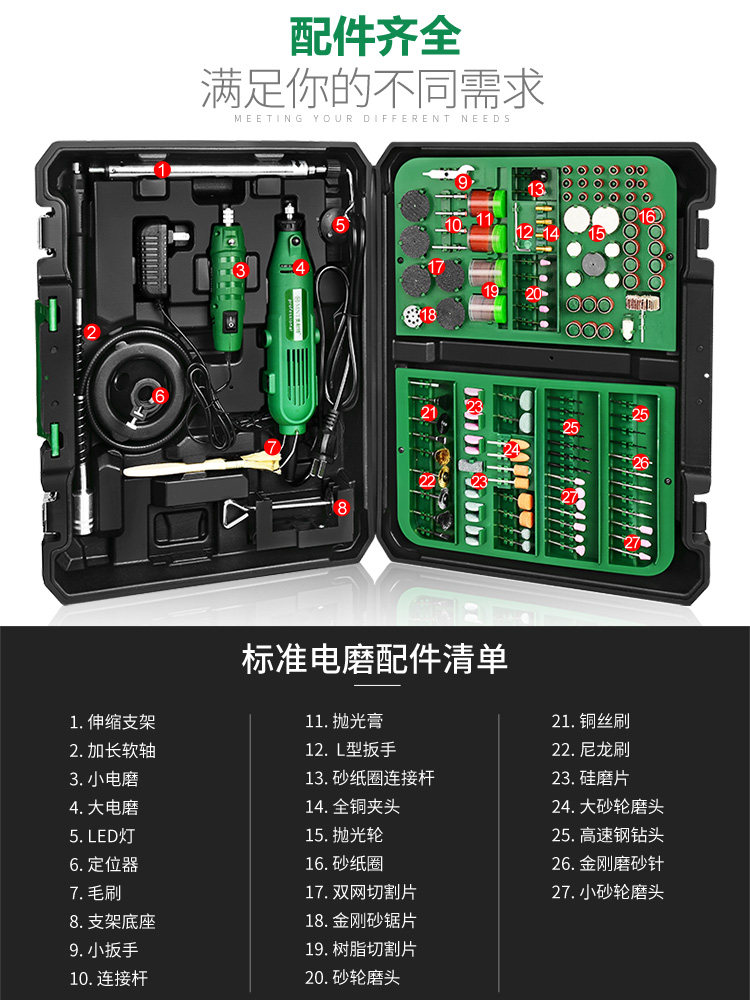 配件齐全
满足你的不同需求
MEETING YOUR DIFFERENT NEEDS

1 2 3 4 5 6 7 8 9 10 11 12 13 14 15 16 17 18 19 20 21 22 23 23 24 25 25 26 27 27

标准电磨配件清单

1. 伸缩支架
2. 加长软轴
3. 小电磨
4. 大电磨
5. LED灯
6. 定位器
7. 毛刷
8. 支架底座
9. 小扳手
10. 连接杆

11. 抛光膏
12. L型扳手
13. 砂纸圈连接杆
14. 全铜夹头
15. 抛光轮
16. 砂纸圈
17. 双网切割片
18. 金刚砂锯片
19. 树脂切割片
20. 砂轮磨头

21. 铜丝刷
22. 尼龙刷
23. 硅磨片
24. 大砂轮磨头
25. 高速钢钻头
26. 金刚磨砂针
27. 小砂轮磨头