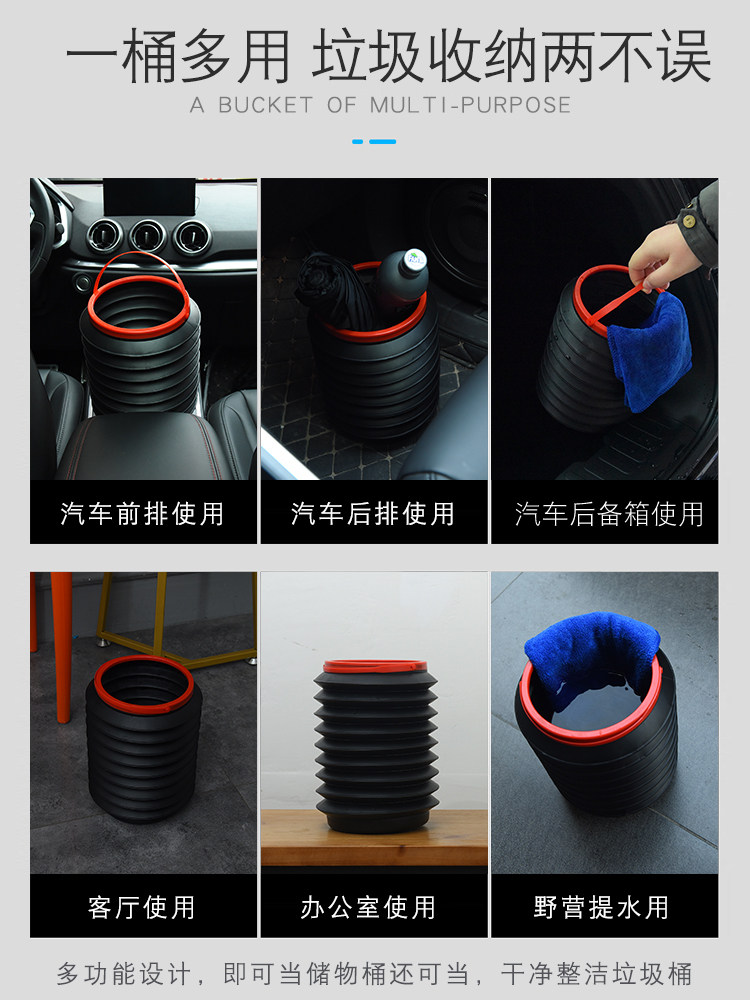 一桶多用 垃圾收纳两不误

A BUCKET OF MULTI-PURPOSE

汽车前排使用

汽车后排使用

汽车后备箱使用

客厅使用

办公室使用

野营提水用

多功能设计，即可当储物桶还可当，干净整洁垃圾桶