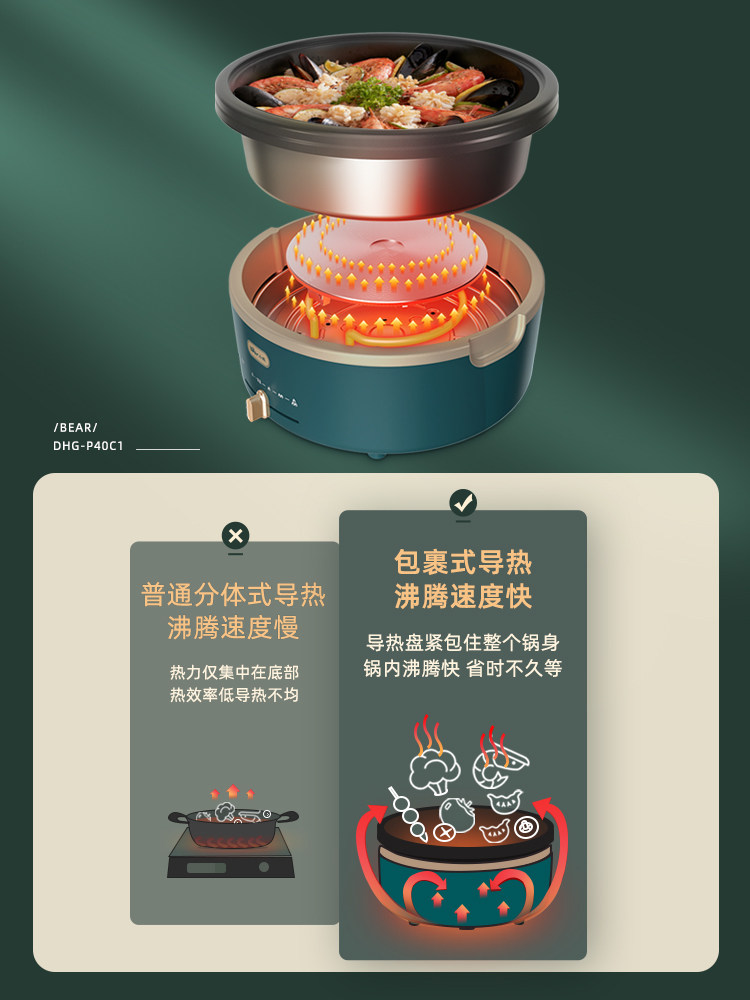 /BEAR/
DHG-P40C1

普通分体式导热
沸腾速度慢

热力仅集中在底部
热效率低导热不均

包裹式导热
沸腾速度快

导热盘紧包住整个锅身
锅内沸腾快 省时不久等