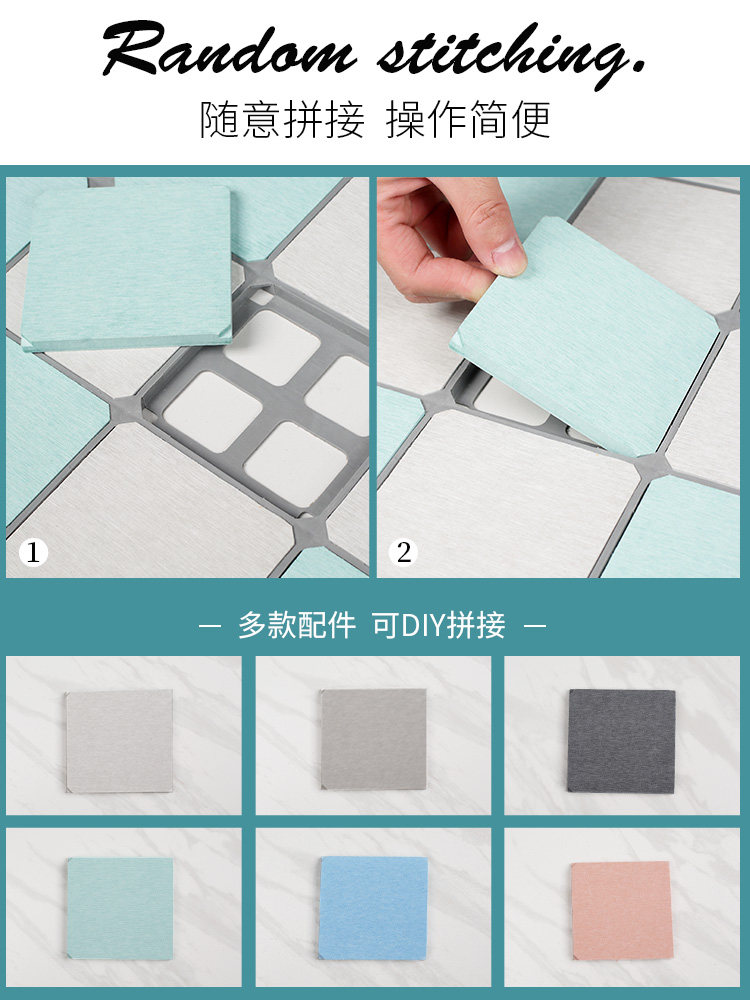 Random stitching.
随意拼接 操作简便

1

2

— 多款配件 可DIY拼接 —