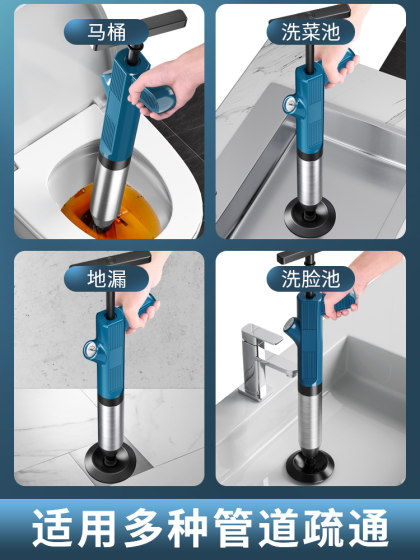 马桶

洗菜池

地漏

洗脸池

适用多种管道疏通