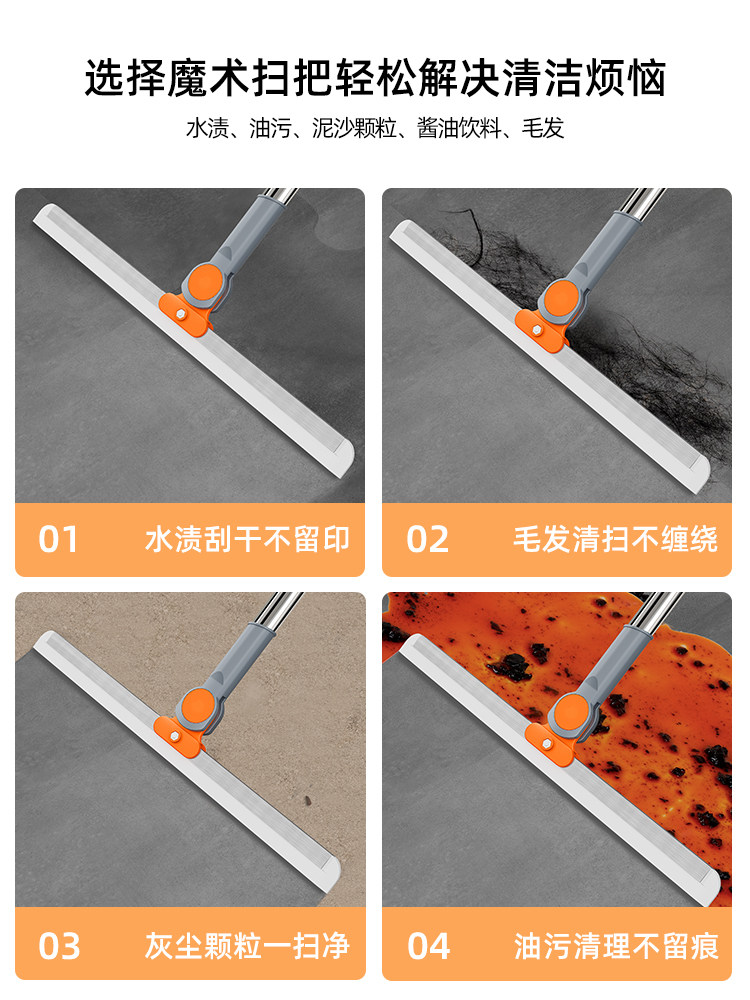 选择魔术扫把轻松解决清洁烦恼

水渍、油污、泥沙颗粒、酱油饮料、毛发

01 水渍刮干不留印

02 毛发清扫不缠绕

03 灰尘颗粒一扫净

04 油污清理不留痕