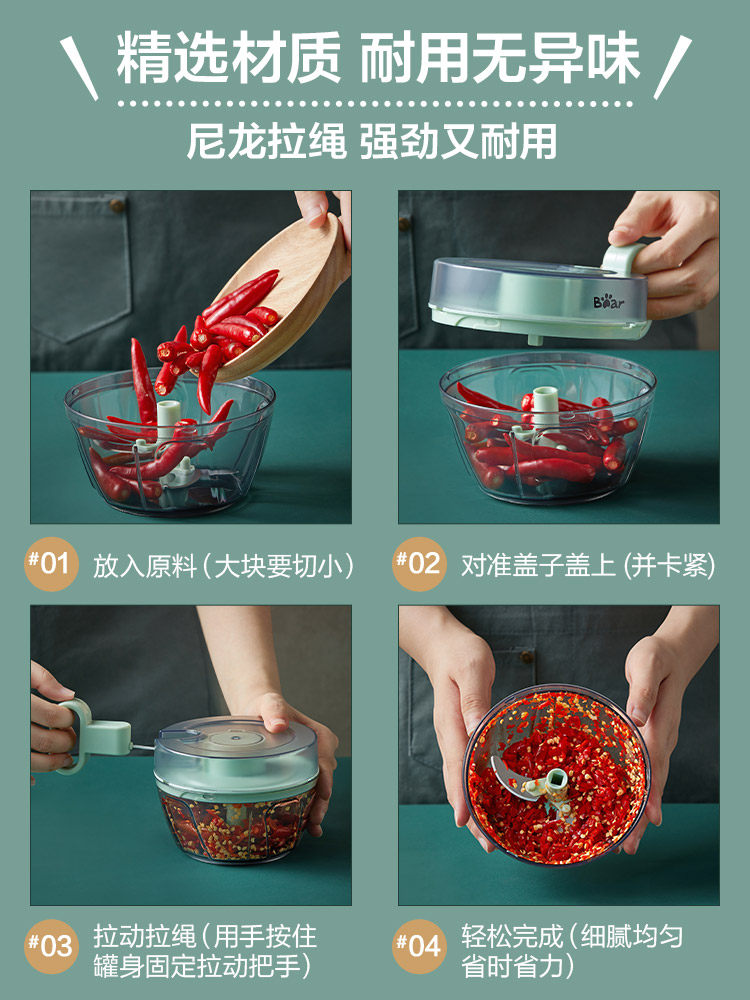 精选材质 耐用无异味

尼龙拉绳 强劲又耐用

Bear

#01 放入原料（大块要切小）

#02 对准盖子盖上（并卡紧）

#03 拉动拉绳（用手按住罐身固定拉动把手）

#04 轻松完成（细腻均匀省时省力）