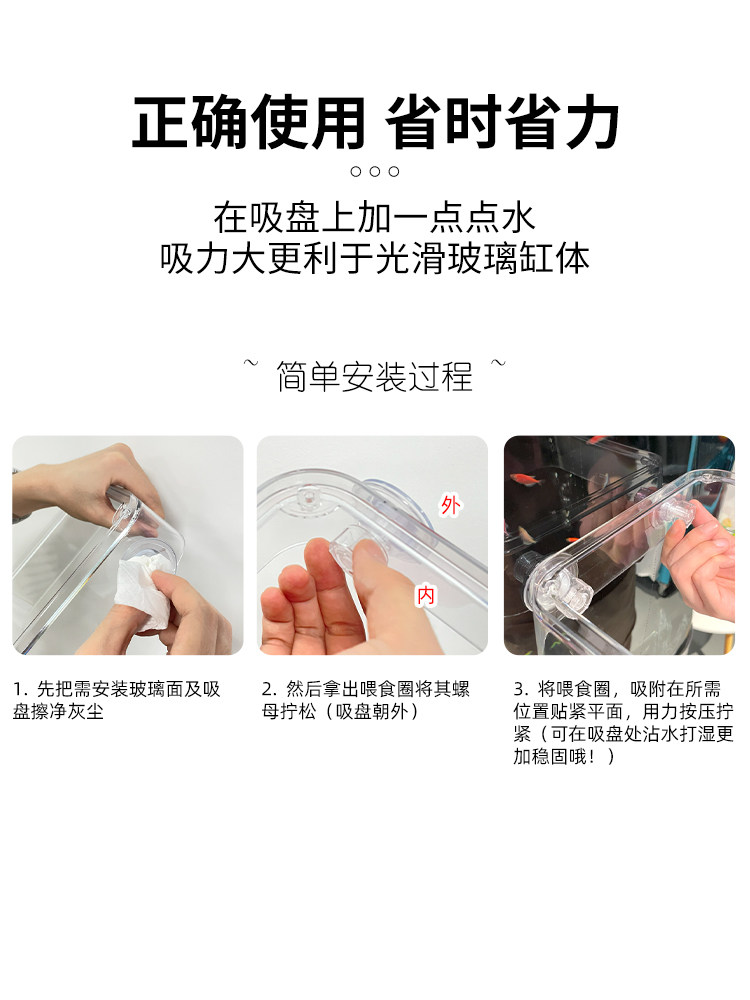 正确使用 省时省力

○○○

在吸盘上加一点点水
吸力大更利于光滑玻璃缸体

~ 简单安装过程 ~

外

内

1. 先把需安装玻璃面及吸盘擦净灰尘

2. 然后拿出喂食圈将其螺母拧松（吸盘朝外）

3. 将喂食圈，吸附在所需位置贴紧平面，用力按压拧紧（可在吸盘处沾水打湿更加稳固哦！）