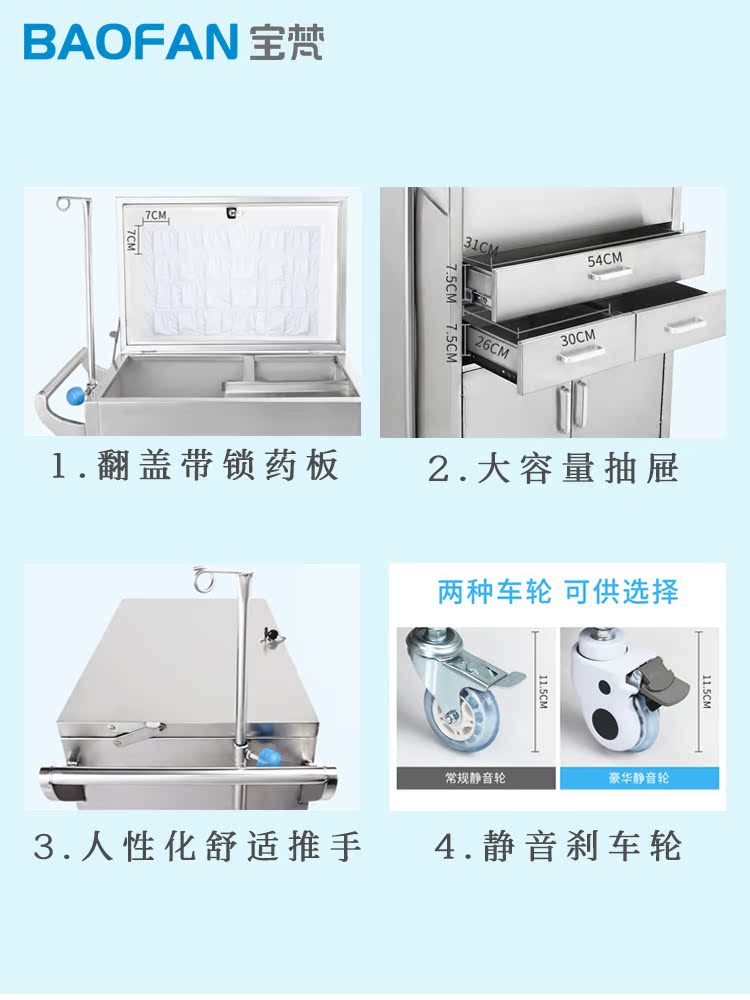 BAOFAN 宝梵

7CM
7CM

1.翻盖带锁药板

31CM
54CM
7.5CM
7.5CM
26CM
30CM

2.大容量抽屉

3.人性化舒适推手

两种车轮 可供选择

11.5CM
11.5CM
常规静音轮
豪华静音轮

4.静音刹车轮