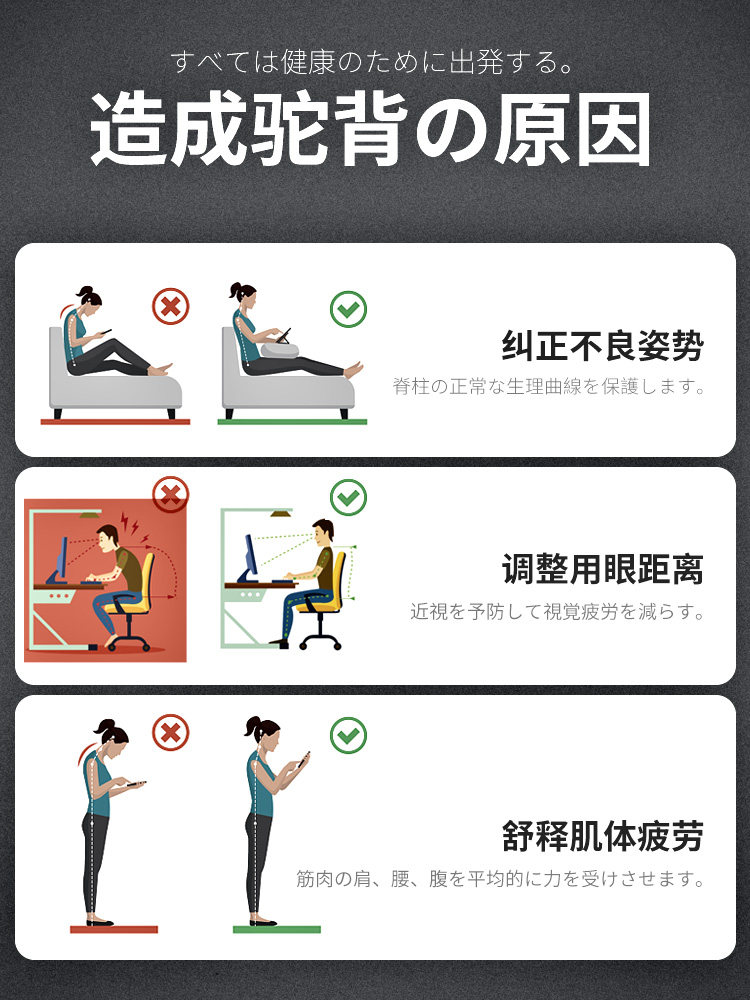 すべては健康のために出発する。

造成驼背の原因

纠正不良姿势

脊柱の正常な生理曲線を保護します。

调整用眼距离

近視を予防して視覚疲労を減らす。

舒释肌体疲劳

筋肉の肩、腰、腹を平均的に力を受けさせます。