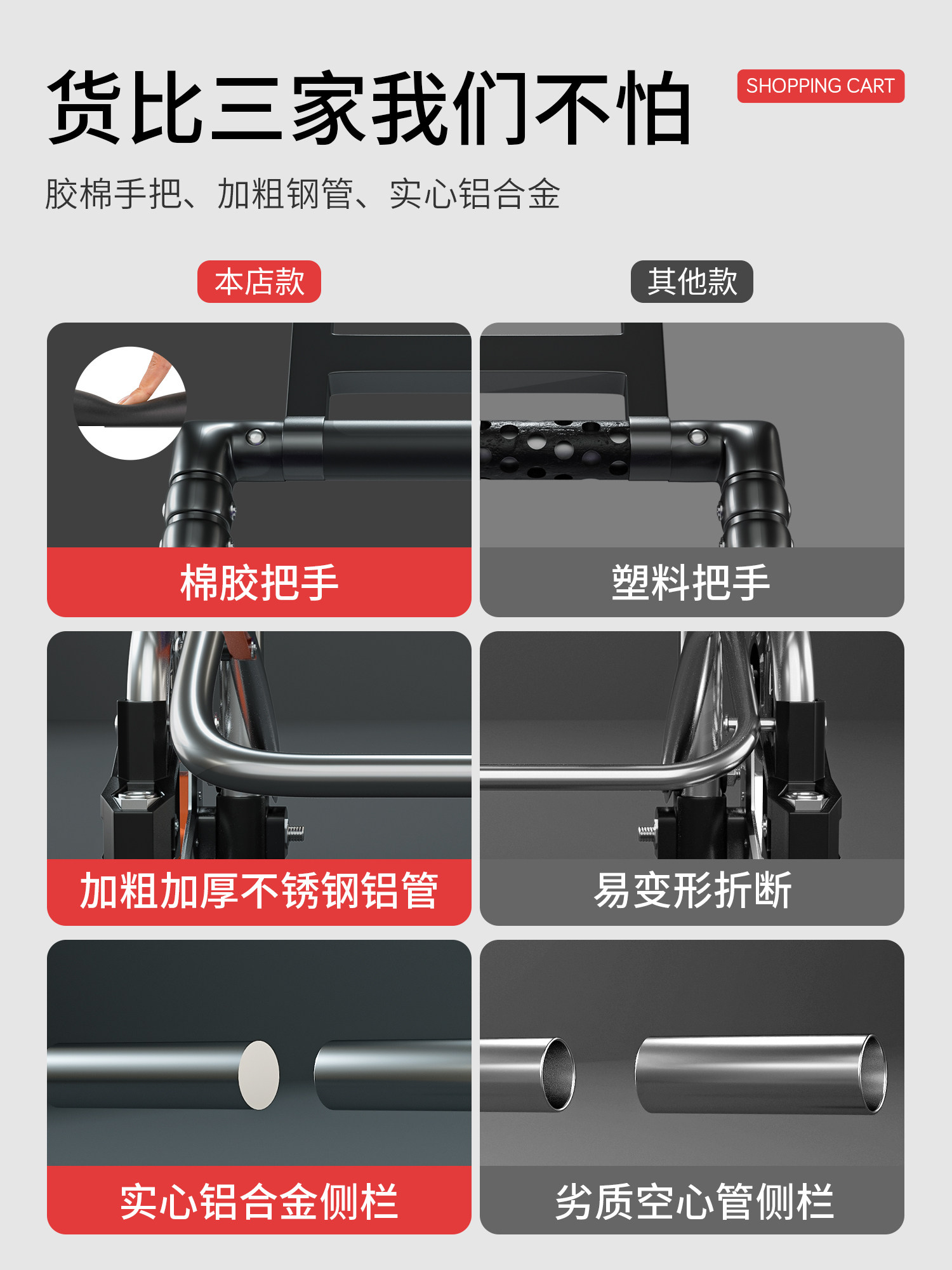 货比三家我们不怕

SHOPPING CART

胶棉手把、加粗钢管、实心铝合金

本店款

其他款

棉胶把手

塑料把手

加粗加厚不锈钢铝管

易变形折断

实心铝合金侧栏

劣质空心管侧栏