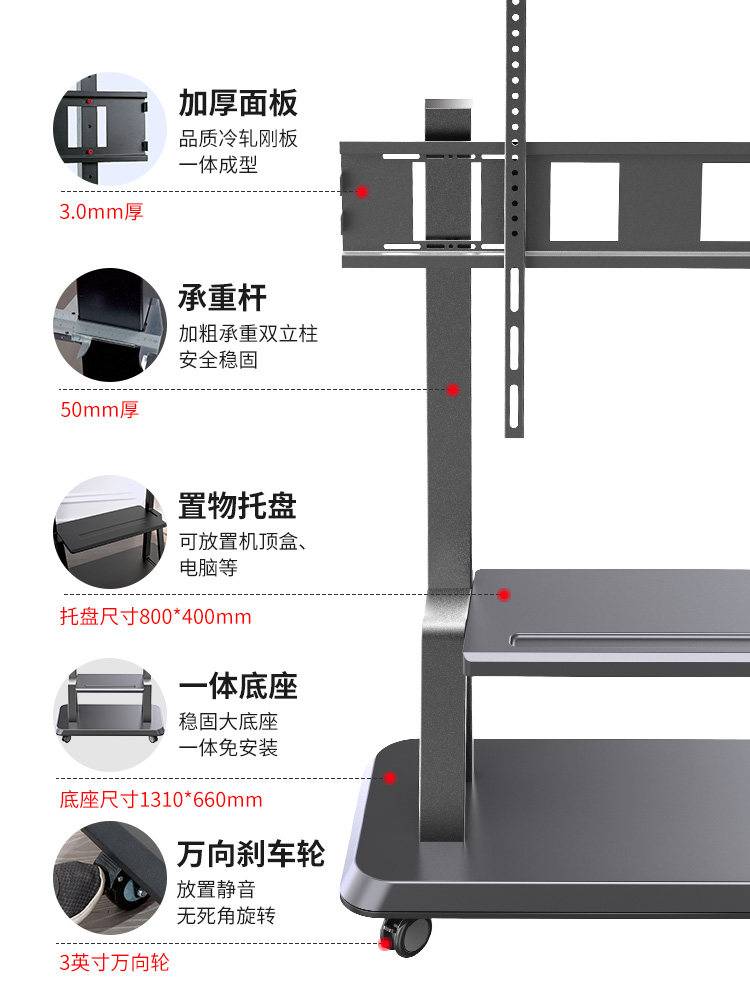 加厚面板
品质冷轧刚板
一体成型
3.0mm厚

承重杆
加粗承重双立柱
安全稳固
50mm厚

置物托盘
可放置机顶盒、
电脑等
托盘尺寸800*400mm

一体底座
稳固大底座
一体免安装
底座尺寸1310*660mm

万向刹车轮
放置静音
无死角旋转
3英寸万向轮