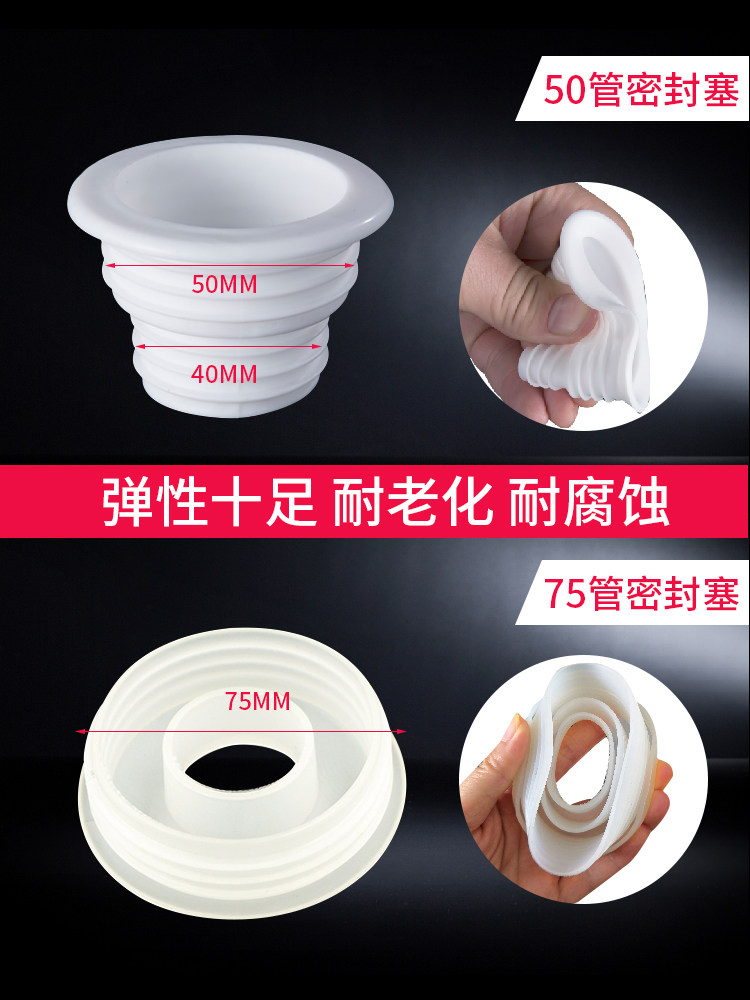 50管密封塞

50MM

40MM

弹性十足 耐老化 耐腐蚀

75管密封塞

75MM