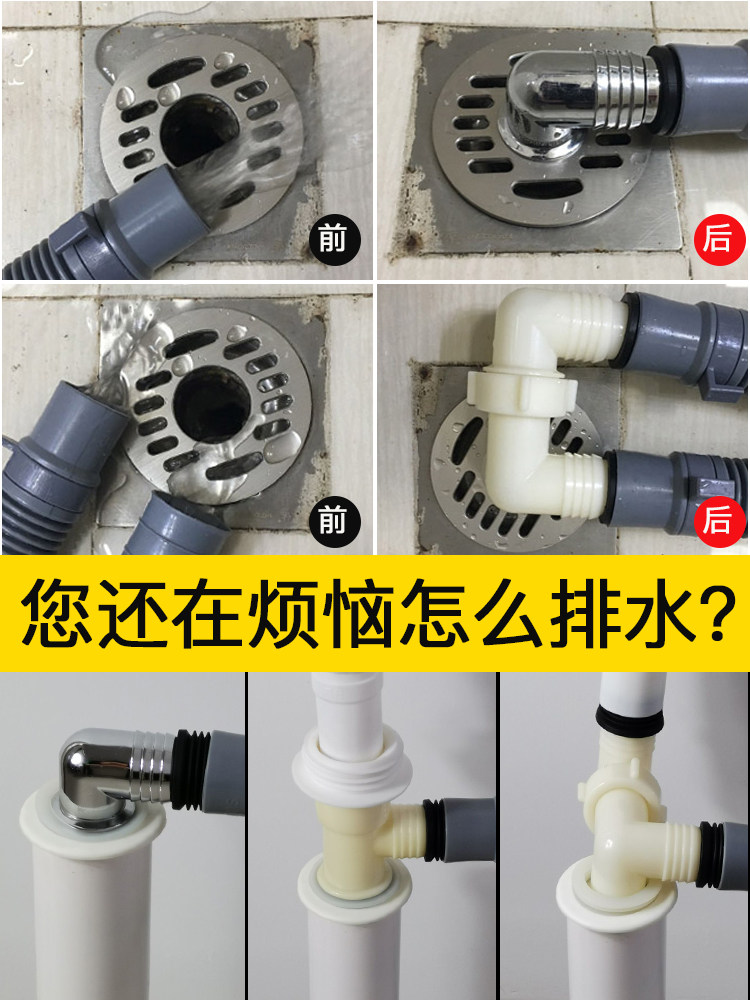 前
后
前
后
您还在烦恼怎么排水?