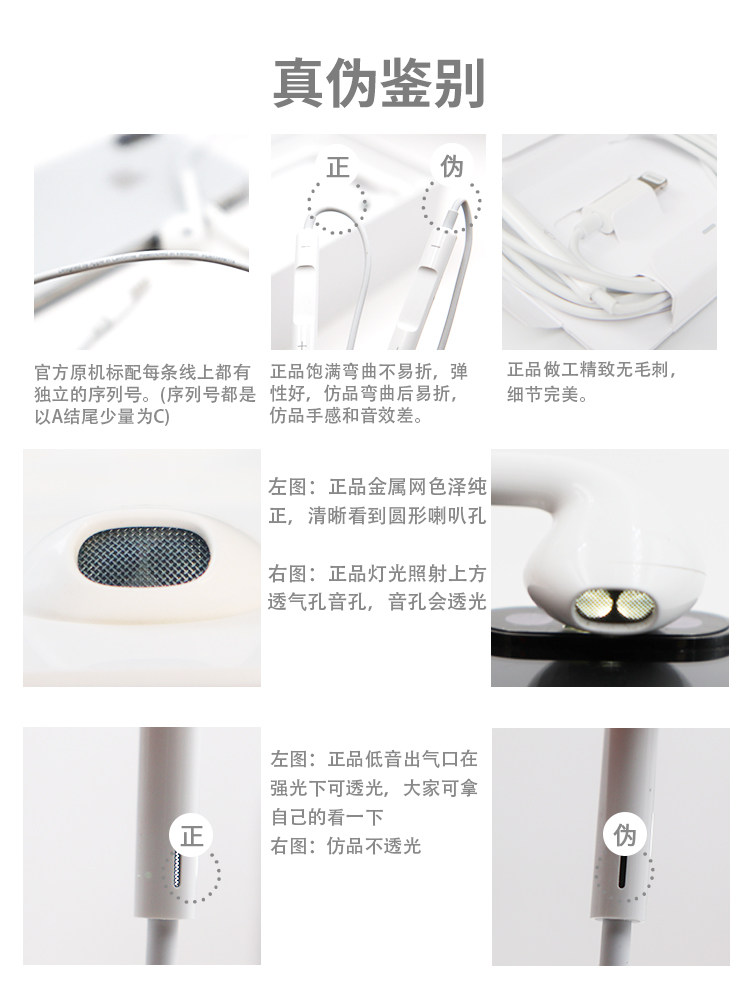 真伪鉴别

正

伪

官方原机标配每条线上都有独立的序列号。(序列号都是以A结尾少量为C)

正品饱满弯曲不易折，弹性好，仿品弯曲后易折，仿品手感和音效差。

正品做工精致无毛刺，细节完美。

左图：正品金属网色泽纯正，清晰看到圆形喇叭孔

右图：正品灯光照射上方透气孔音孔，音孔会透光

正

左图：正品低音出气口在强光下可透光，大家可拿自己的看一下
右图：仿品不透光

伪