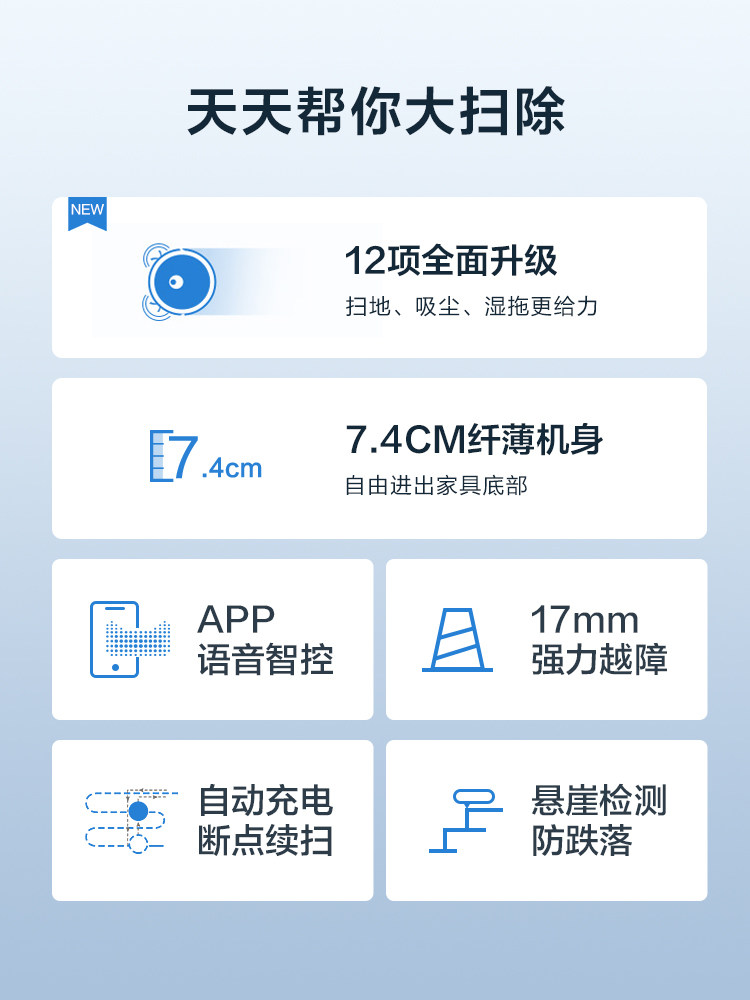 天天帮你大扫除

NEW

12项全面升级

扫地、吸尘、湿拖更给力

7.4cm

7.4CM纤薄机身

自由进出家具底部

APP
语音智控

17mm
强力越障

自动充电
断点续扫

悬崖检测
防跌落