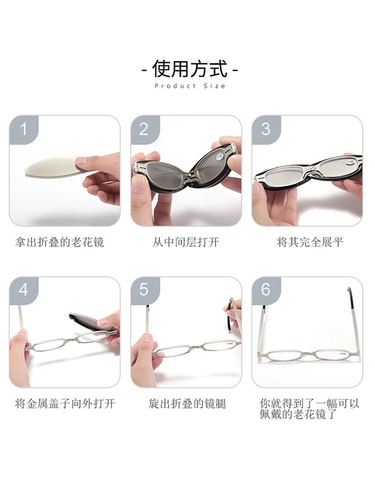 - 使用方式 -
Product Size

1
拿出折叠的老花镜

2
从中间层打开

3
将其完全展平

4
将金属盖子向外打开

5
旋出折叠的镜腿

6
你就得到了一幅可以佩戴的老花镜了