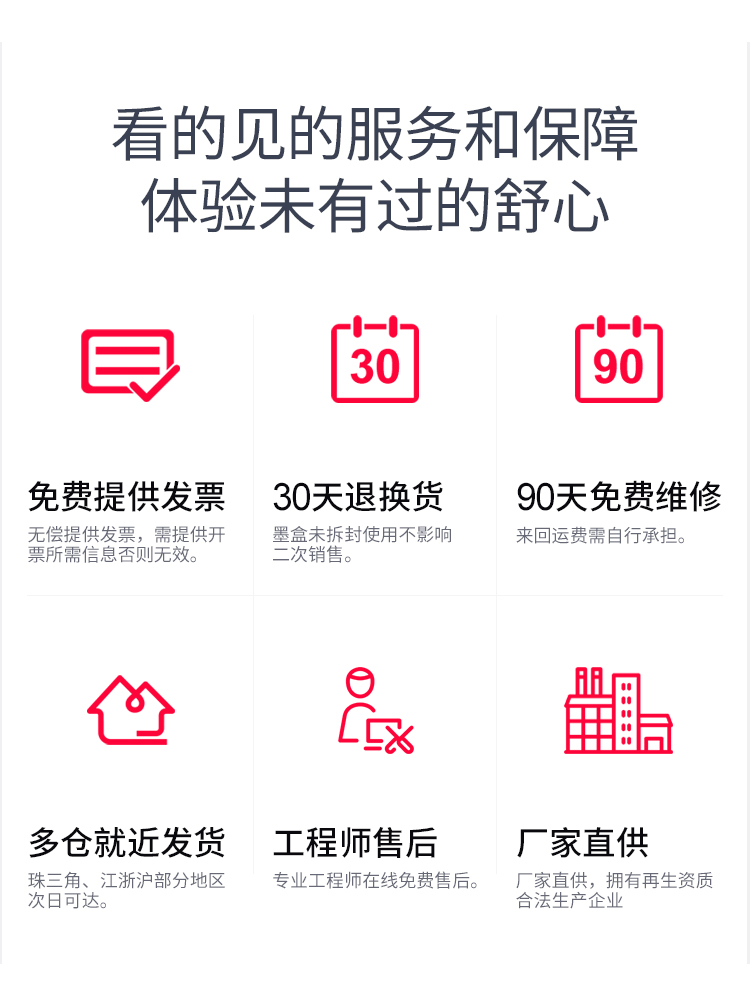 看的见的服务和保障
体验未有过的舒心

30

90

免费提供发票
无偿提供发票，需提供开票所需信息否则无效。

30天退换货
墨盒未拆封使用不影响二次销售。

90天免费维修
来回运费需自行承担。

多仓就近发货
珠三角、江浙沪部分地区次日可达。

工程师售后
专业工程师在线免费售后。

厂家直供
厂家直供，拥有再生资质合法生产企业