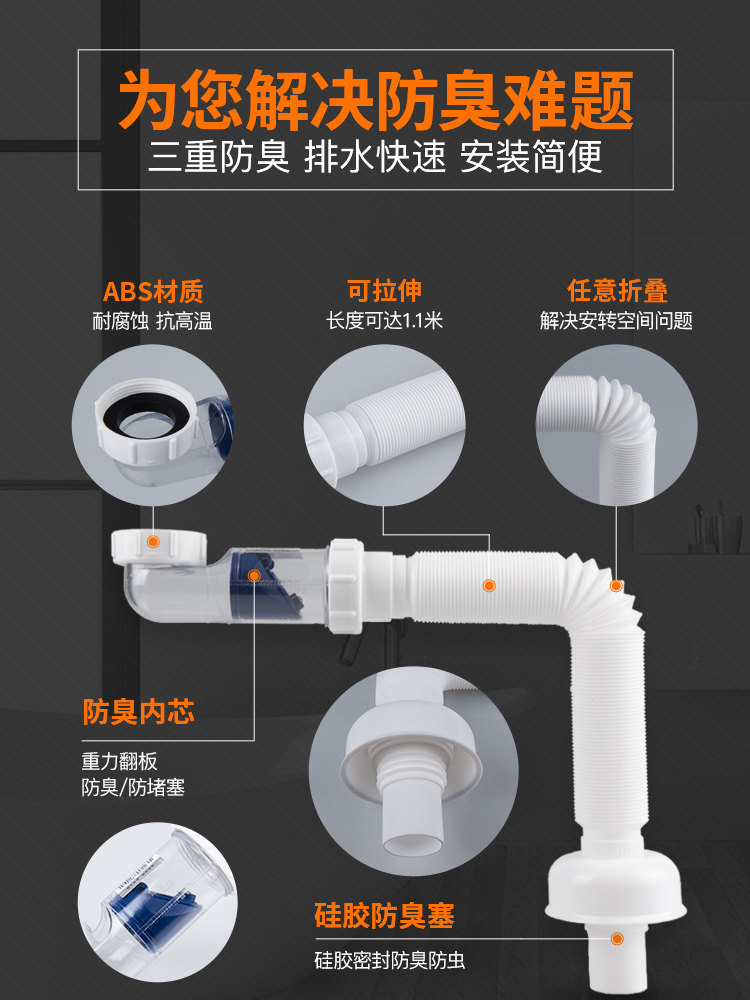 为您解决防臭难题
三重防臭 排水快速 安装简便

ABS材质
耐腐蚀 抗高温

可拉伸
长度可达1.1米

任意折叠
解决安转空间问题

防臭内芯
重力翻板
防臭/防堵塞

硅胶防臭塞
硅胶密封防臭防虫