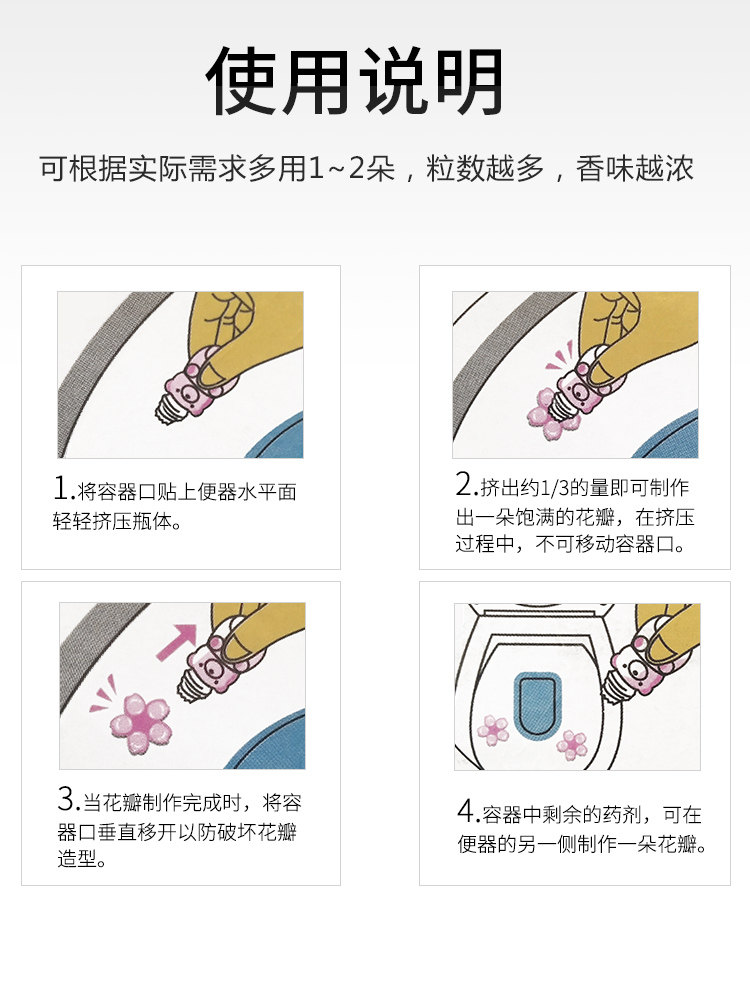 使用说明

可根据实际需求多用1~2朵，粒数越多，香味越浓

1.将容器口贴上便器水平面轻轻挤压瓶体。

2.挤出约1/3的量即可制作出一朵饱满的花瓣，在挤压过程中，不可移动容器口。

3.当花瓣制作完成时，将容器口垂直移开以防破坏花瓣造型。

4.容器中剩余的药剂，可在便器的另一侧制作一朵花瓣。