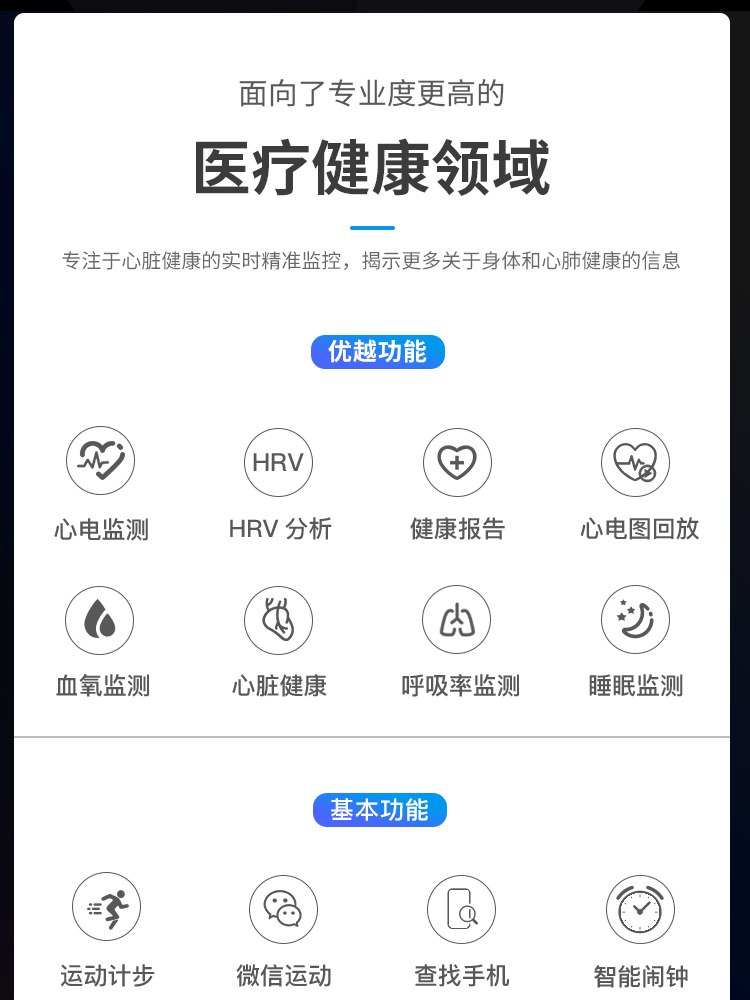 面向了专业度更高的

医疗健康领域

专注于心脏健康的实时精准监控，揭示更多关于身体和心肺健康的信息

优越功能

HRV

心电监测

HRV 分析

健康报告

心电图回放

血氧监测

心脏健康

呼吸率监测

睡眠监测

基本功能

运动计步

微信运动

查找手机

智能闹钟