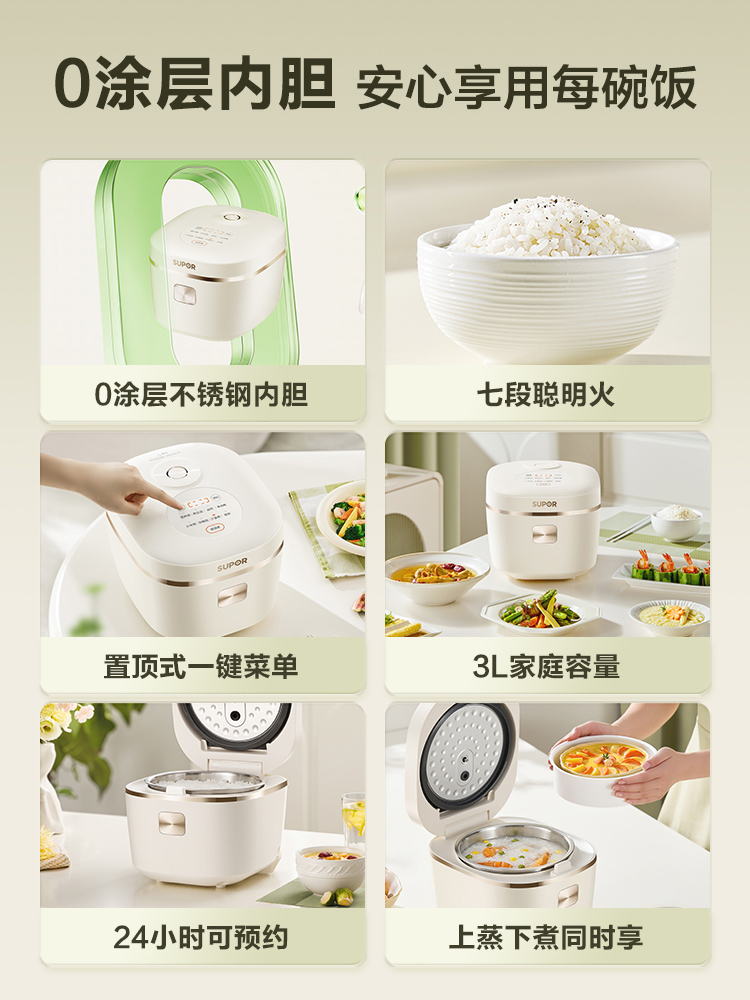 0涂层内胆 安心享用每碗饭

SUPOR

0涂层不锈钢内胆

七段聪明火

SUPOR

置顶式一键菜单

SUPOR

3L家庭容量

24小时可预约

上蒸下煮同时享