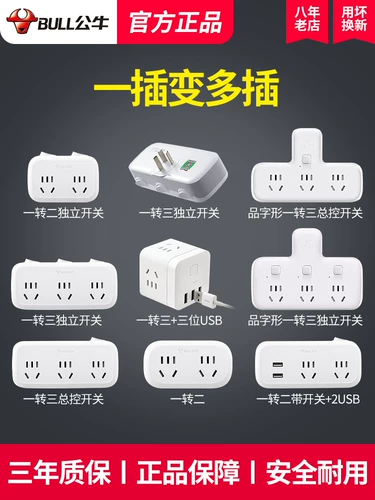 BULL公牛

官方正品

八年老店

用坏换新

一插变多插

一转二独立开关

一转三独立开关

品字形一转三总控开关

一转三独立开关

一转三+三位USB

品字形一转三独立开关

一转三总控开关

一转二

一转二带开关+2USB

三年质保 | 正品保障 | 安全耐用