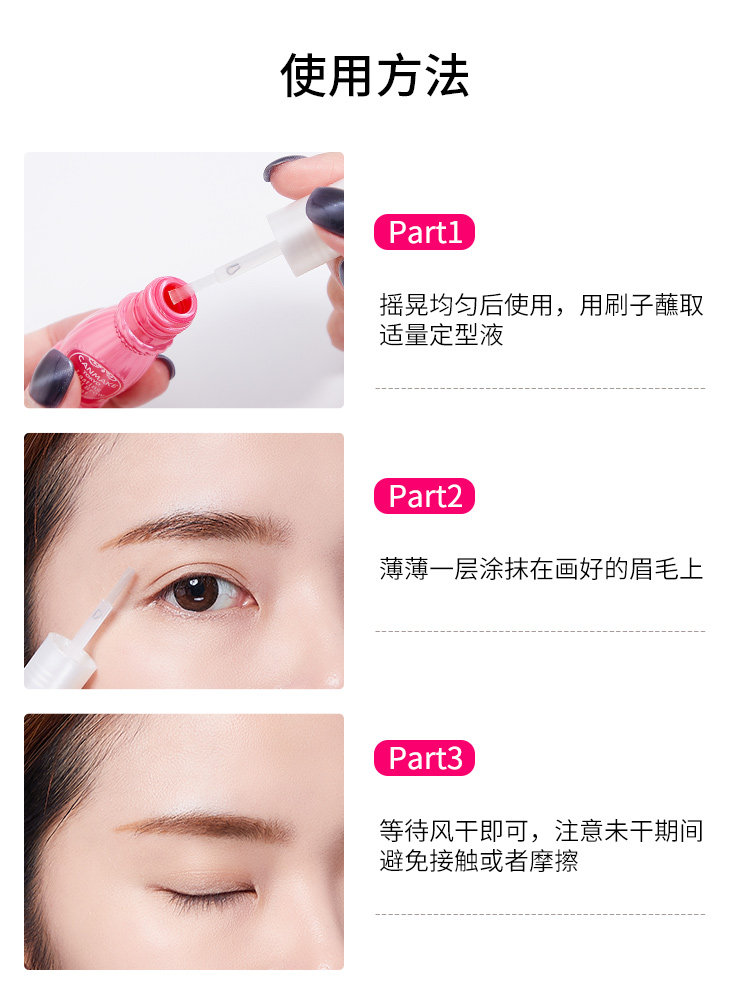 使用方法

CANMAKE

Part1

摇晃均匀后使用，用刷子蘸取适量定型液

Part2

薄薄一层涂抹在画好的眉毛上

Part3

等待风干即可，注意未干期间避免接触或者摩擦