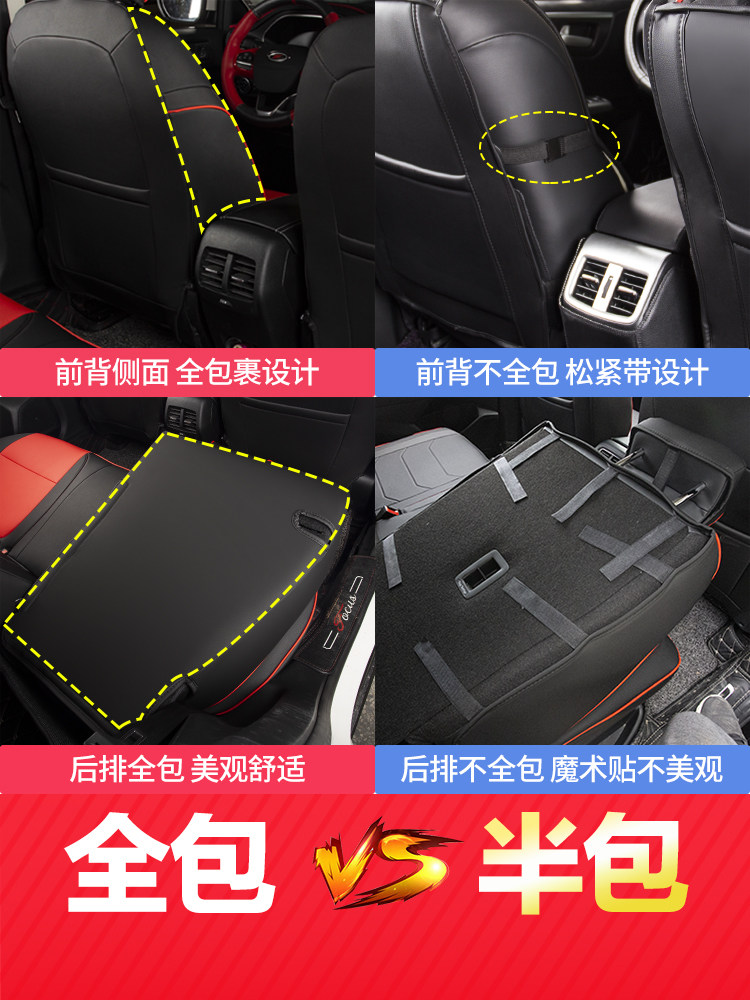 前背侧面 全包裹设计

前背不全包 松紧带设计

Focus

后排全包 美观舒适

后排不全包 魔术贴不美观

全包 VS 半包