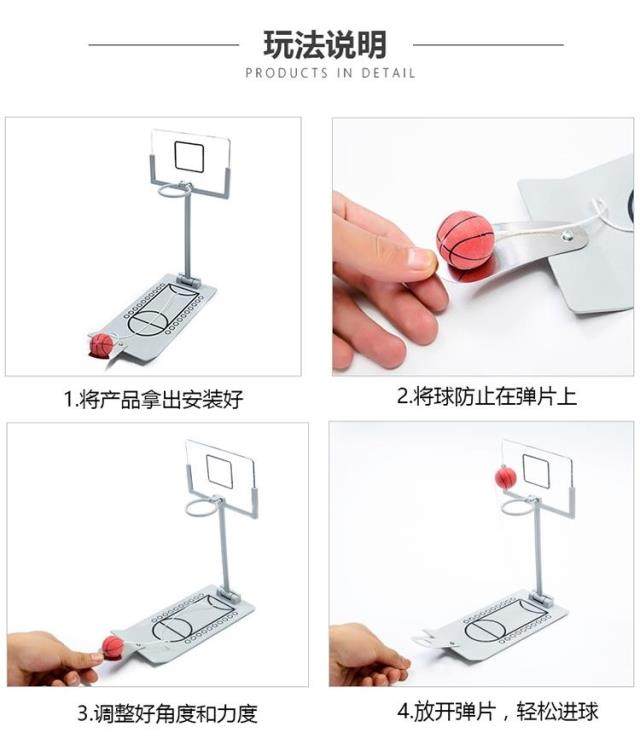 玩法说明
PRODUCTS IN DETAIL

1.将产品拿出安装好

2.将球防止在弹片上

3.调整好角度和力度

4.放开弹片，轻松进球