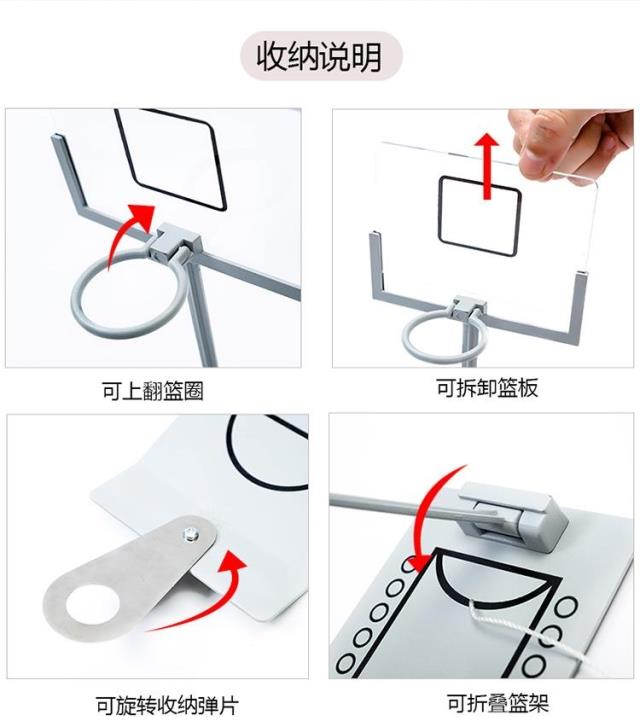 收纳说明

可上翻篮圈

可拆卸篮板

可旋转收纳弹片

可折叠篮架