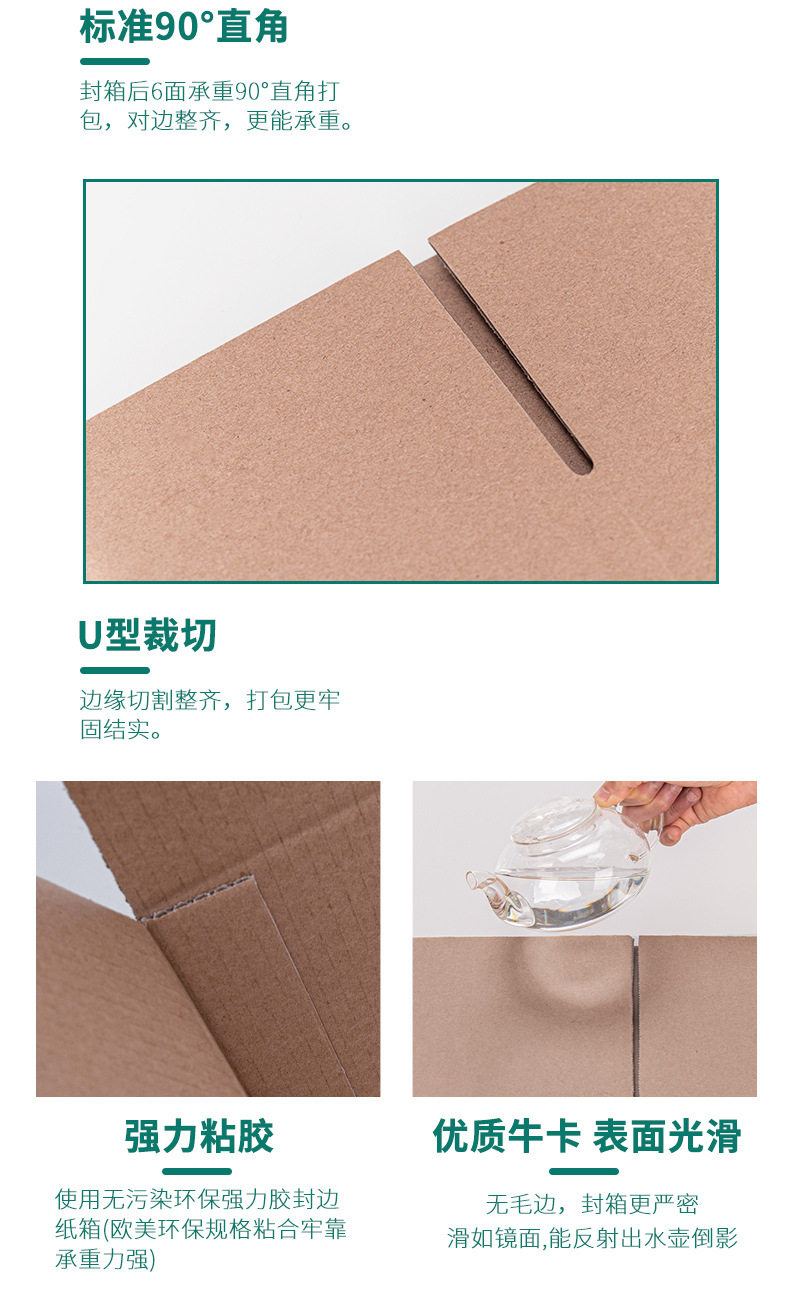 标准90°直角

封箱后6面承重90°直角打包，对边整齐，更能承重。

U型裁切

边缘切割整齐，打包更牢固结实。

强力粘胶

使用无污染环保强力胶封边纸箱(欧美环保规格粘合牢靠承重力强)

优质牛卡 表面光滑

无毛边，封箱更严密
滑如镜面,能反射出水壶倒影